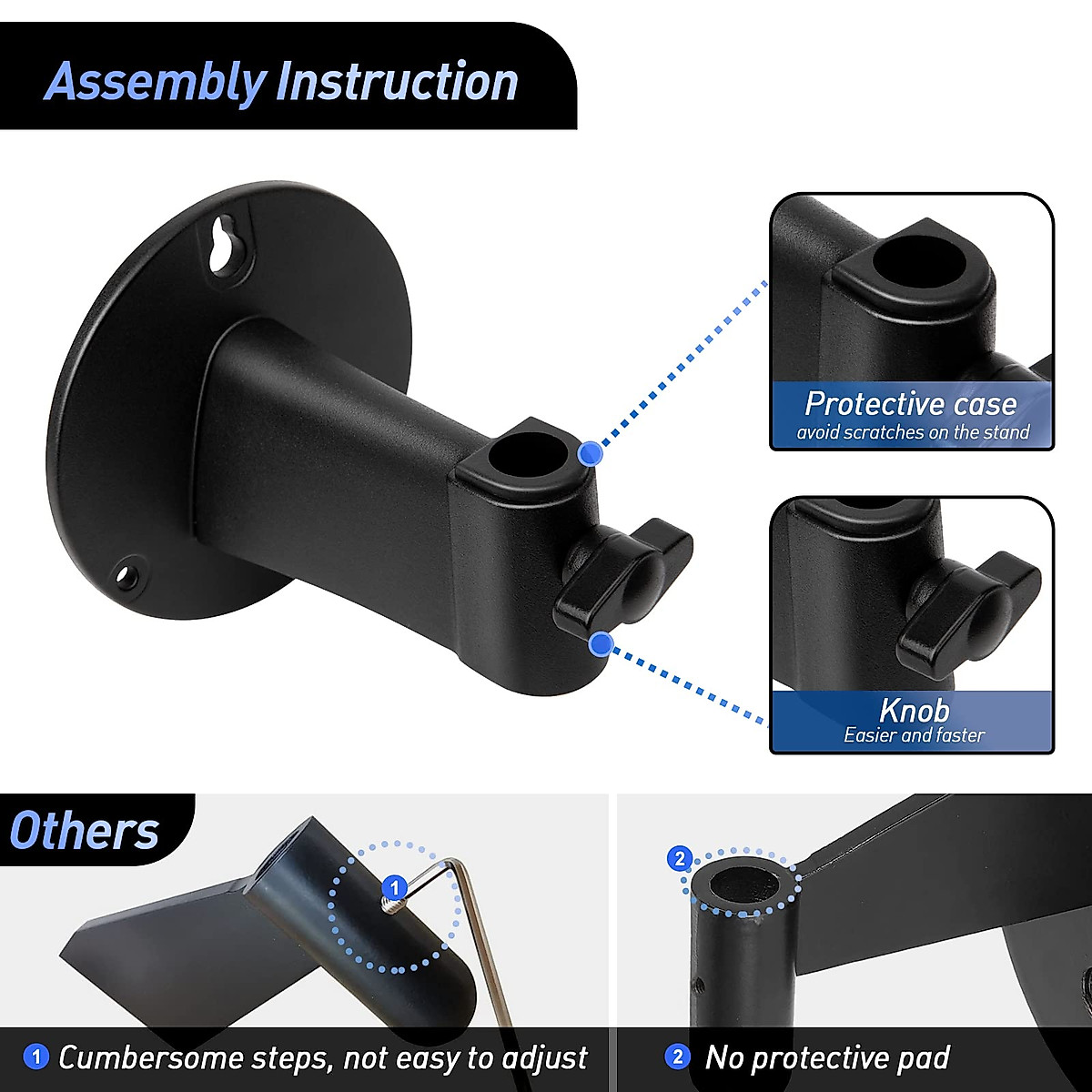 Assembly Instruction

Protective case
avoid scratches on the stand

Knob
Easier and faster

Others

1

2

1 Cumbersome steps, not easy to adjust

2 No protective pad