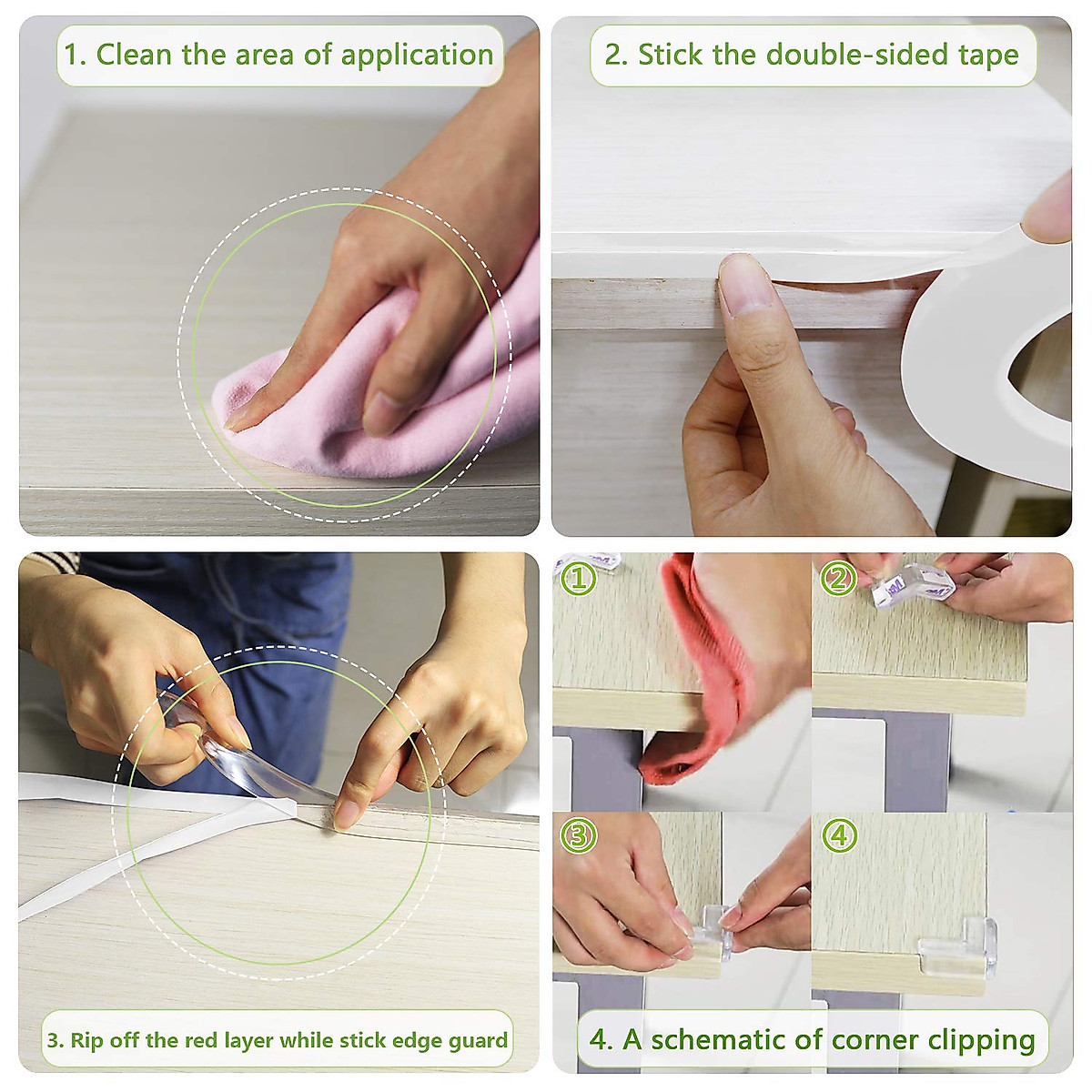 1. Clean the area of application

2. Stick the double-sided tape

3. Rip off the red layer while stick edge guard

①

②

③

④

4. A schematic of corner clipping