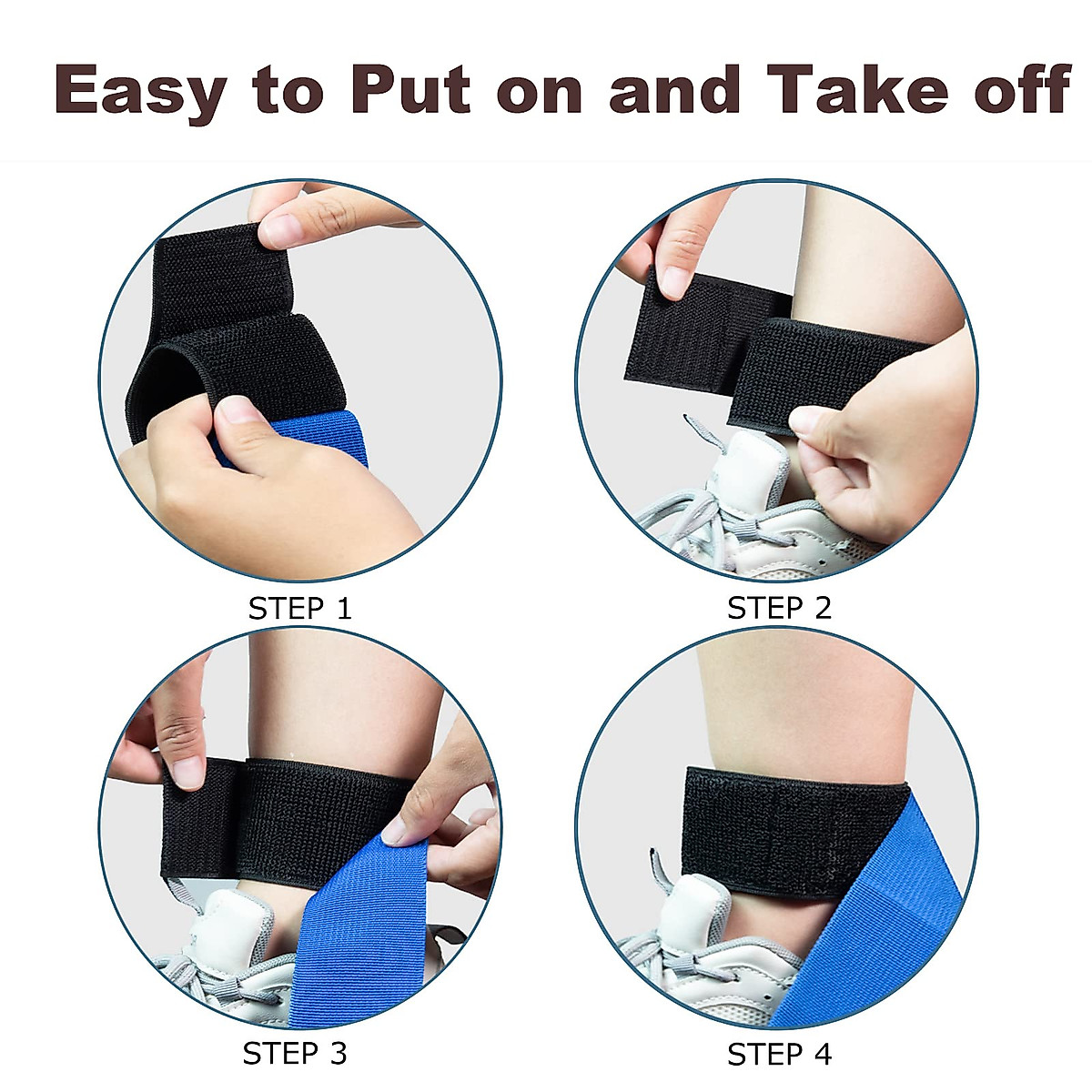 Easy to Put on and Take off

STEP 1

STEP 2

STEP 3

STEP 4