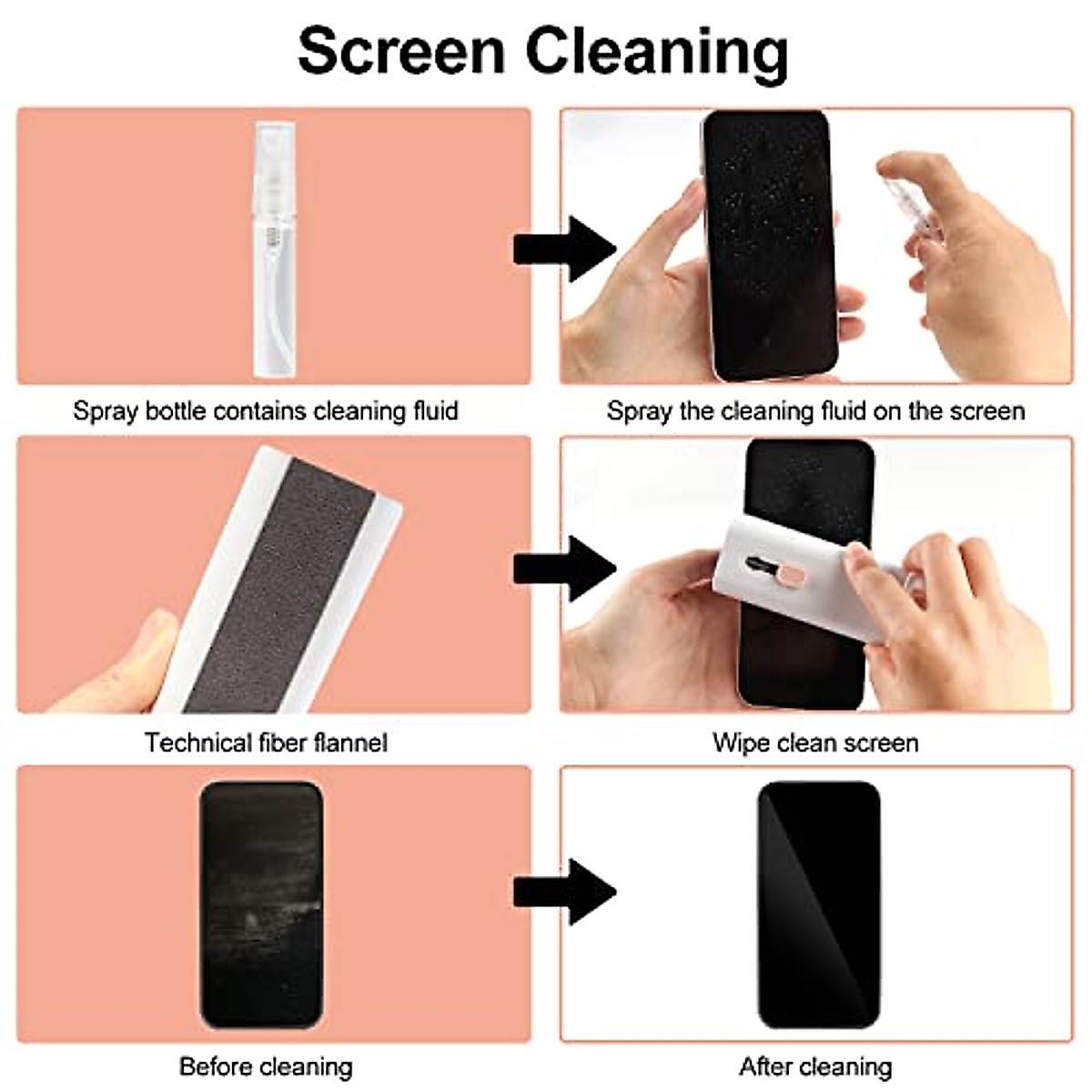 Screen Cleaning

Spray bottle contains cleaning fluid

Spray the cleaning fluid on the screen

Technical fiber flannel

Wipe clean screen

Before cleaning

After cleaning