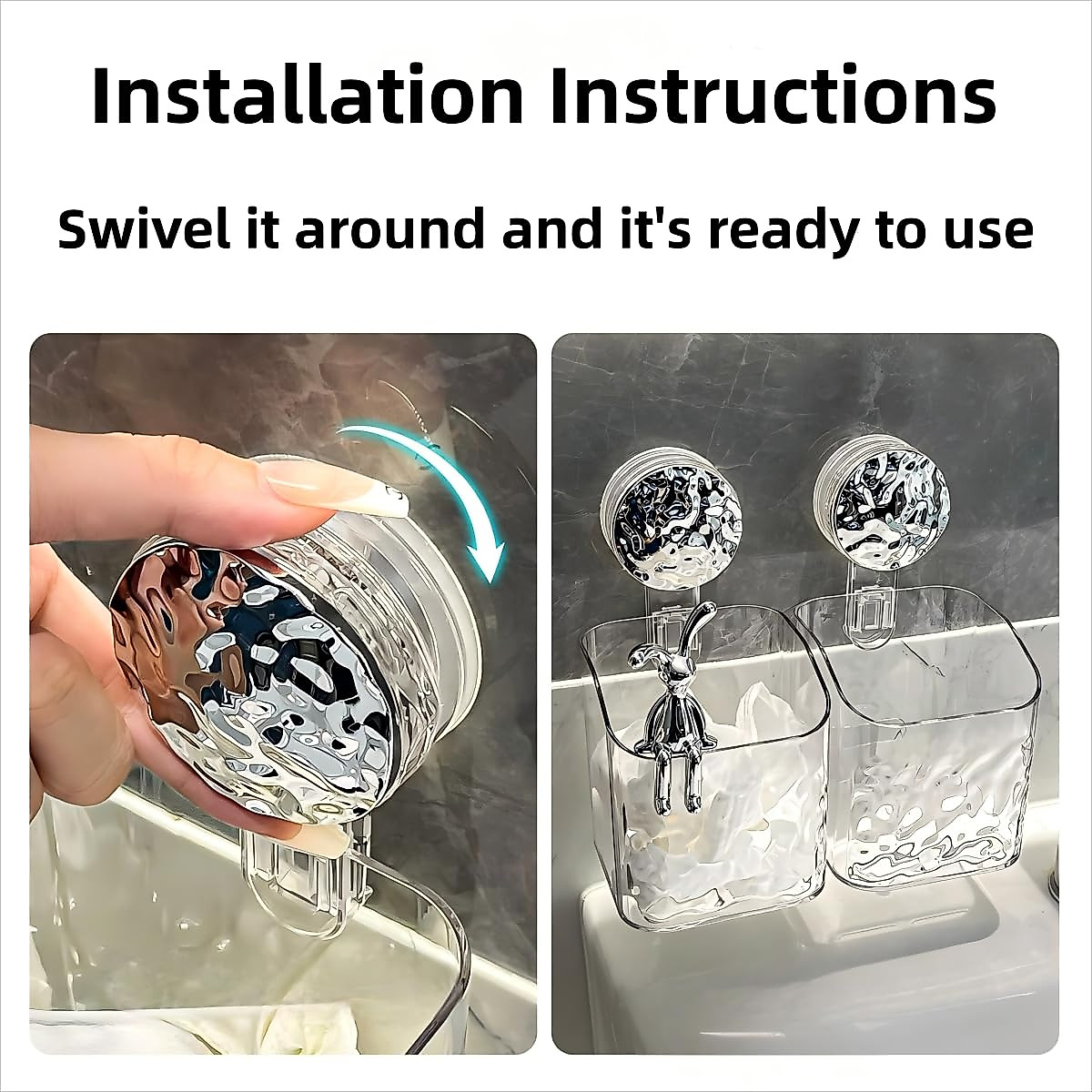 Installation Instructions

Swivel it around and it's ready to use