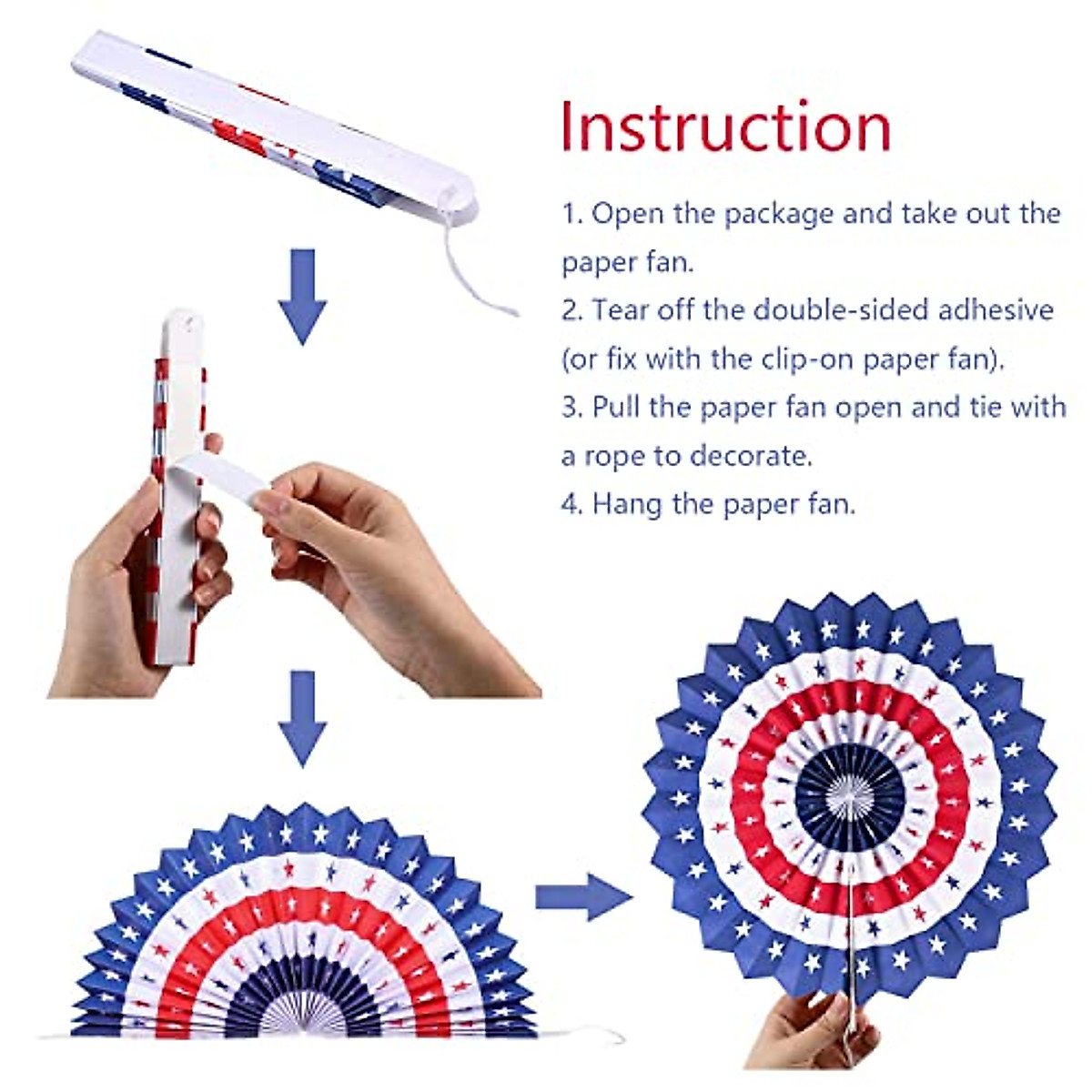 Instruction

1. Open the package and take out the paper fan.
2. Tear off the double-sided adhesive (or fix with the clip-on paper fan).
3. Pull the paper fan open and tie with a rope to decorate.
4. Hang the paper fan.