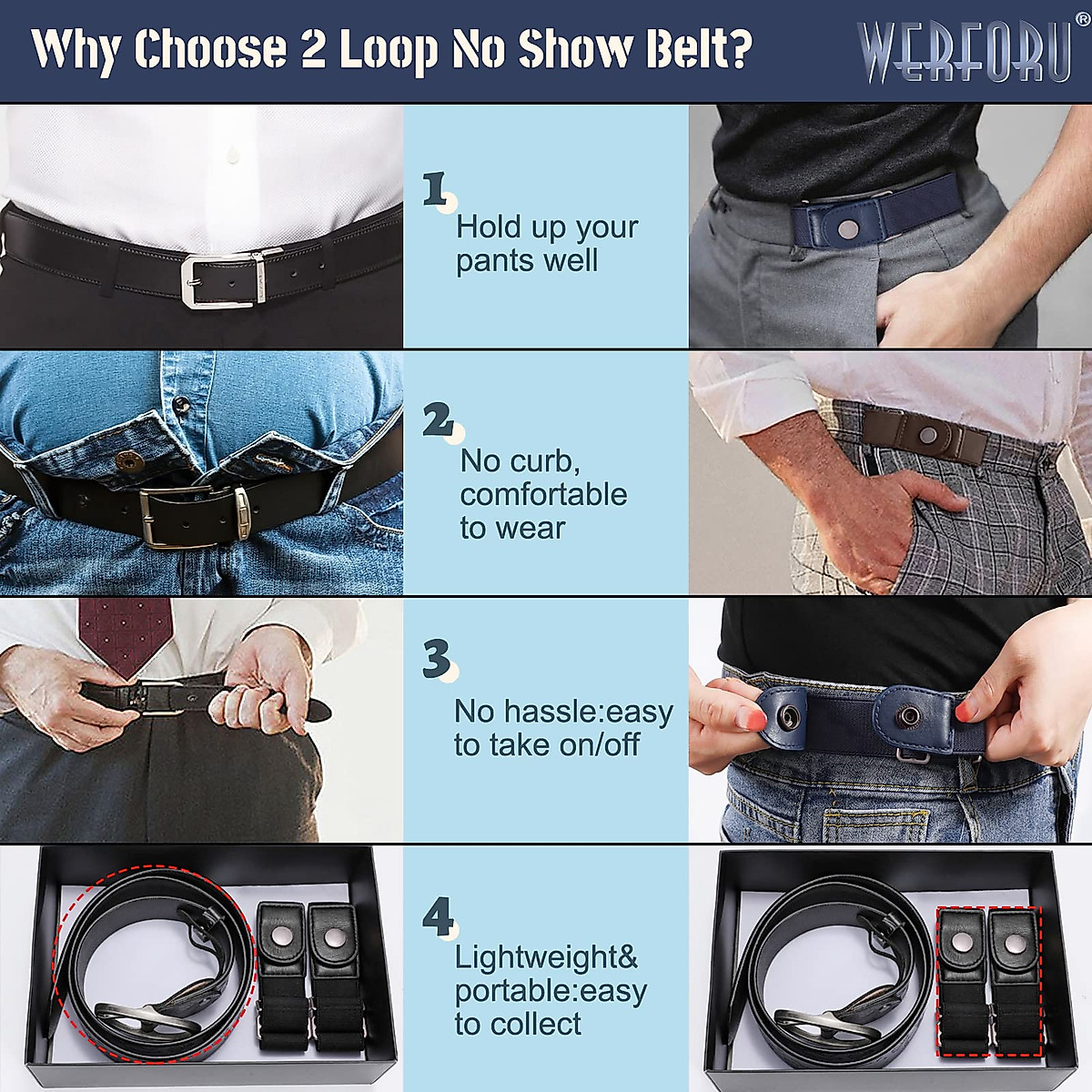 Why Choose 2 Loop No Show Belt?

WERFORU®

1

Hold up your pants well

2

No curb, comfortable to wear

3

No hassle:easy to take on/off

4

Lightweight& portable:easy to collect