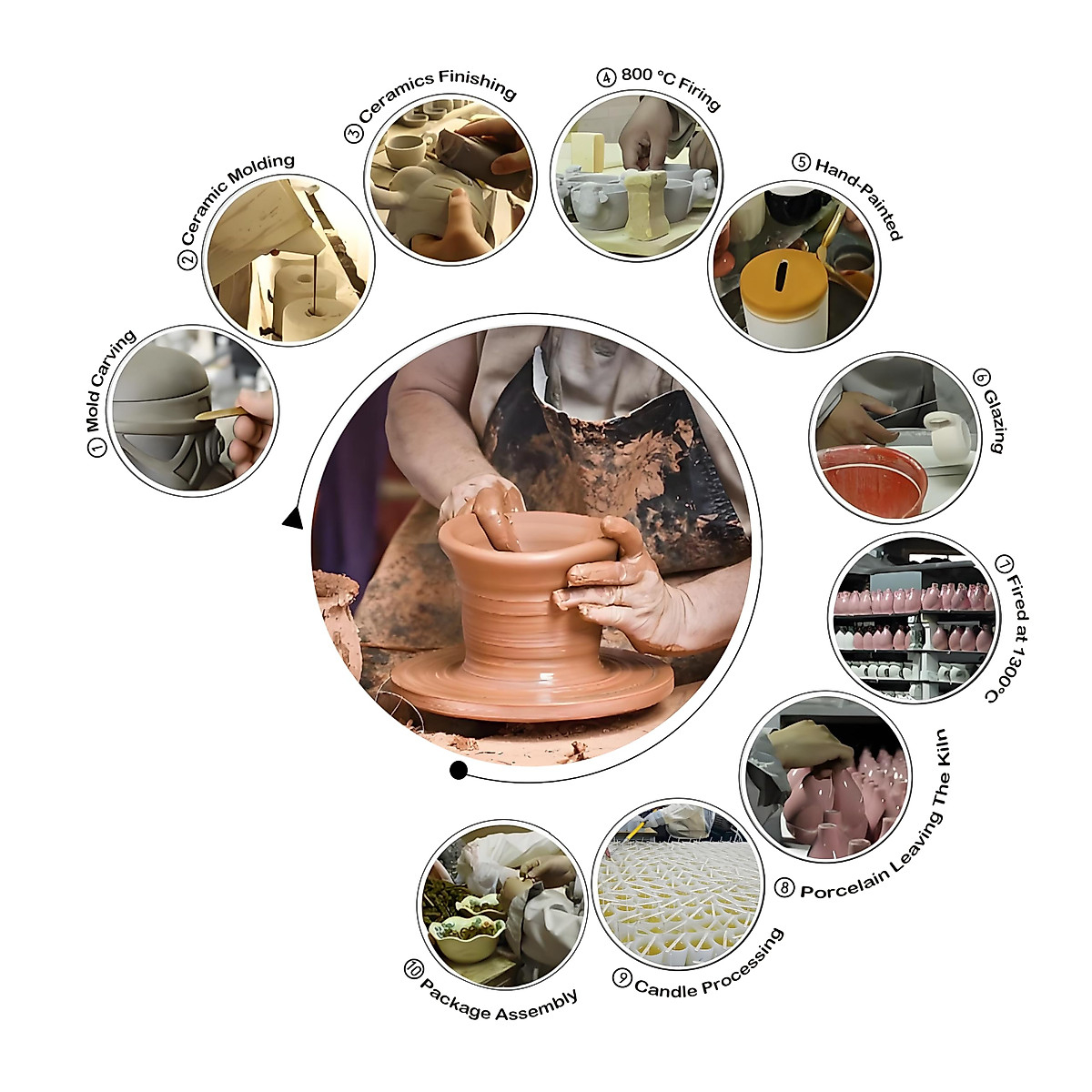 ① Mold Carving

② Ceramic Molding

③ Ceramics Finishing

④ 800 °C Firing

⑤ Hand-Painted

⑥ Glazing

⑦ Fired at 1300°C

⑧ Porcelain Leaving The Kiln

⑨ Candle Processing

⑩ Package Assembly