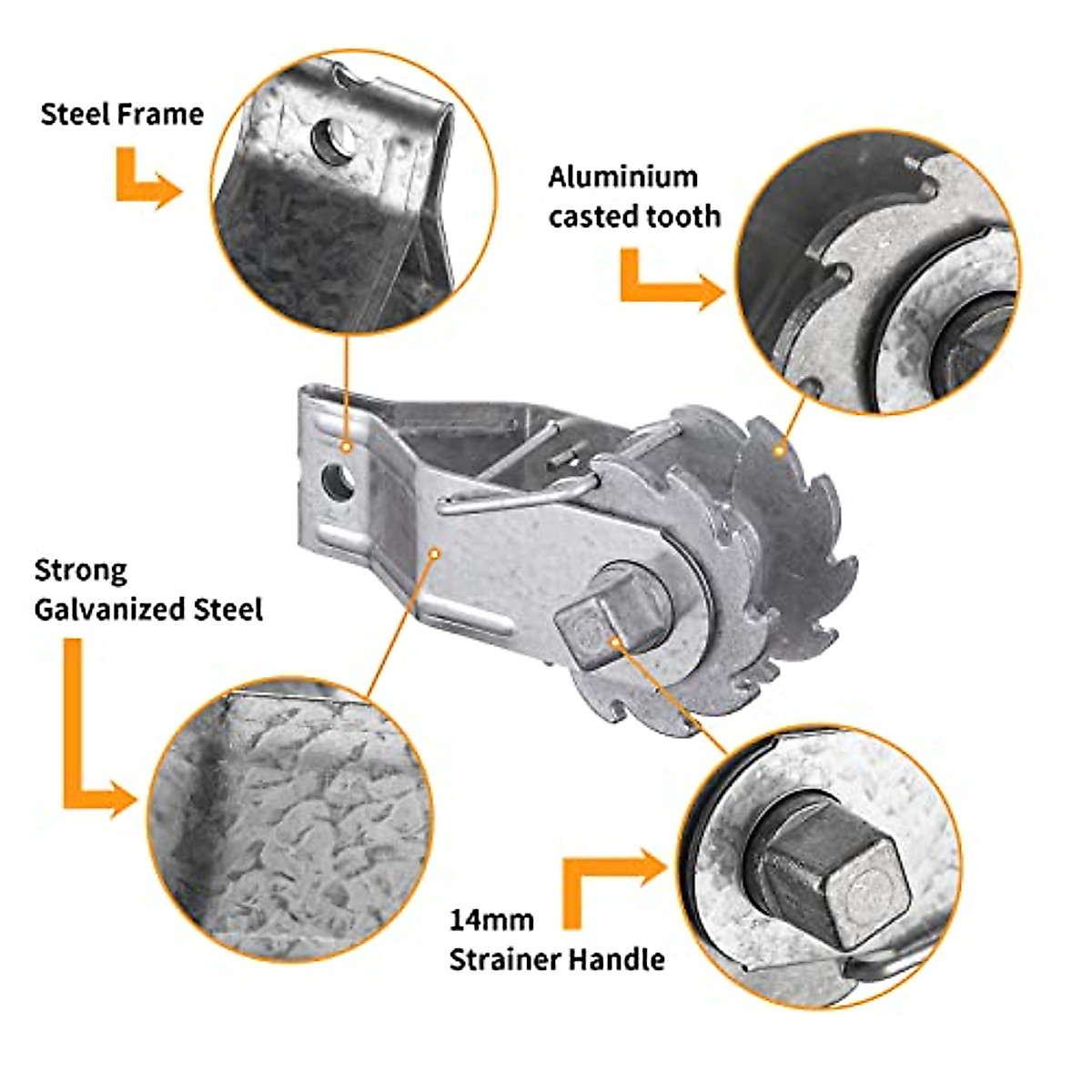 Steel Frame

Aluminium casted tooth

Strong Galvanized Steel

14mm Strainer Handle