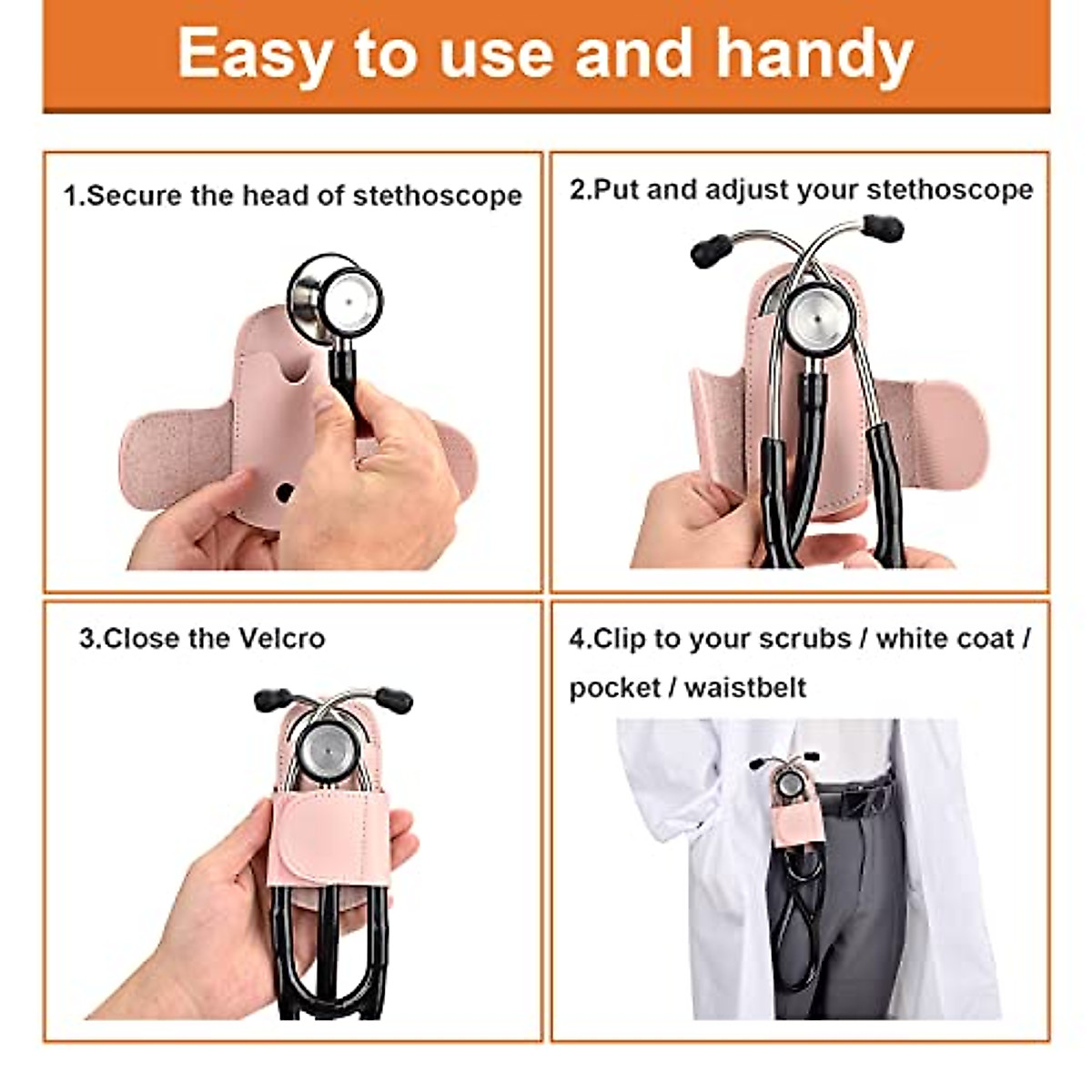 Easy to use and handy

1.Secure the head of stethoscope

2.Put and adjust your stethoscope

3.Close the Velcro

4.Clip to your scrubs / white coat / pocket / waistbelt