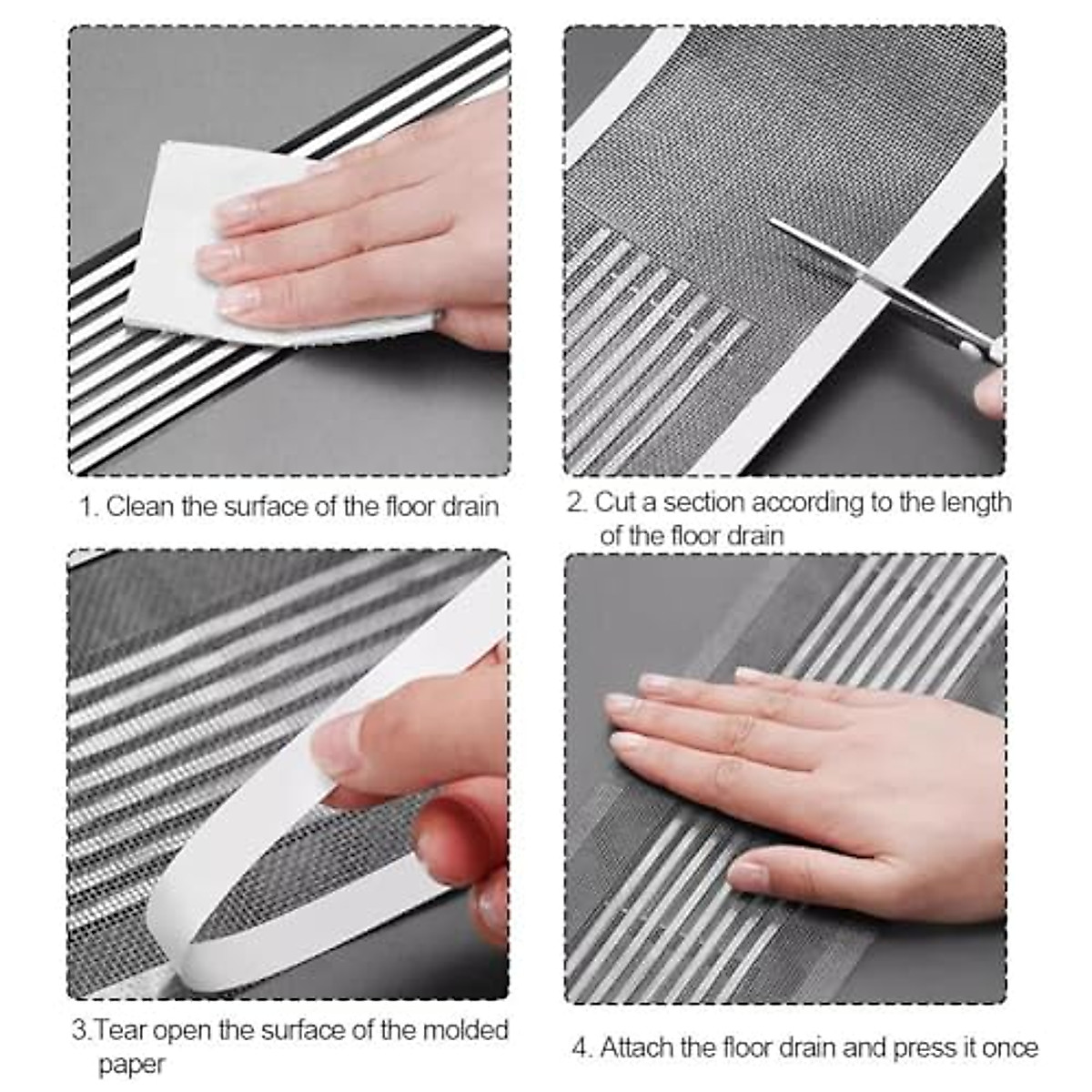 1. Clean the surface of the floor drain

2. Cut a section according to the length of the floor drain

3.Tear open the surface of the molded paper

4. Attach the floor drain and press it once