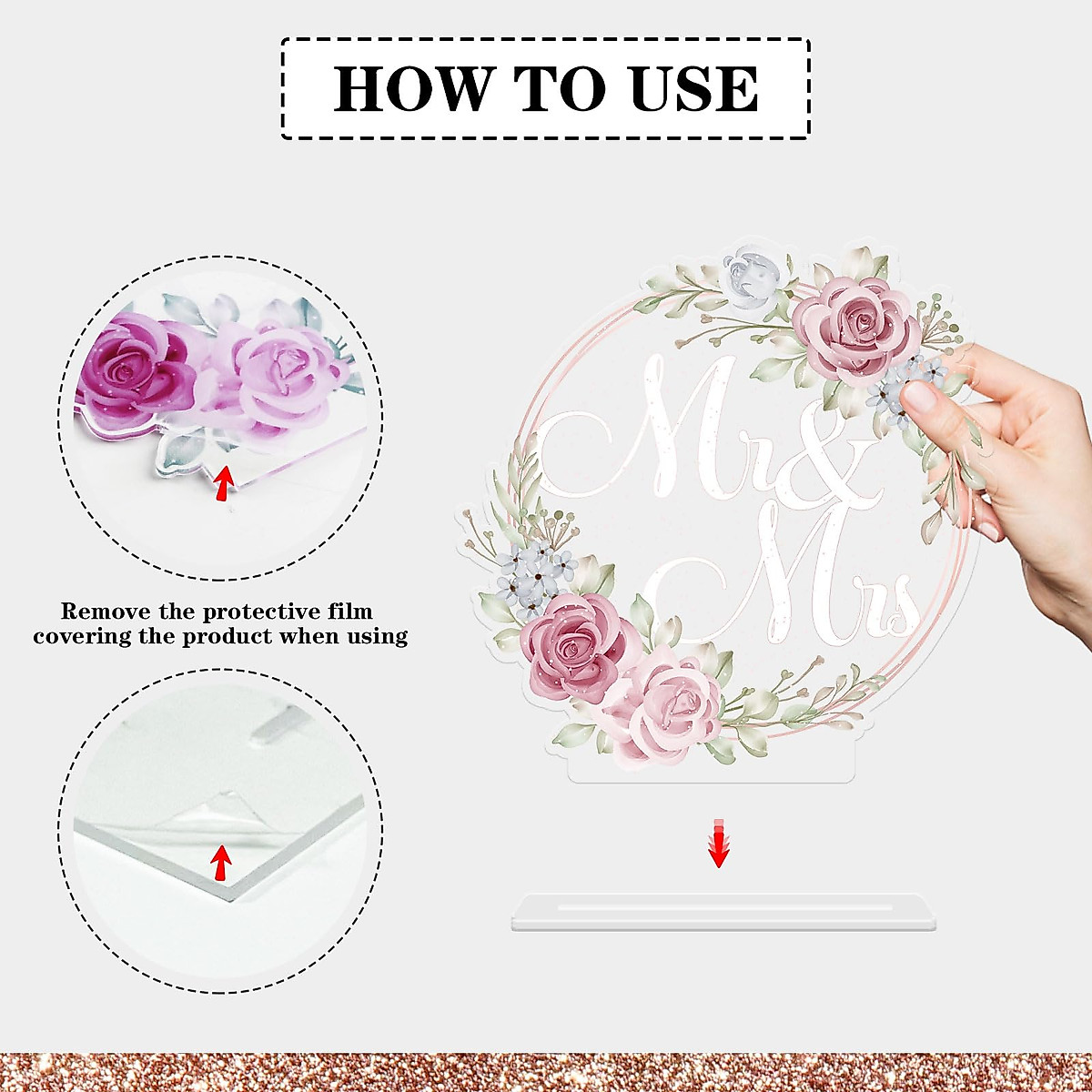 HOW TO USE

Remove the protective film covering the product when using

Mr & Mrs