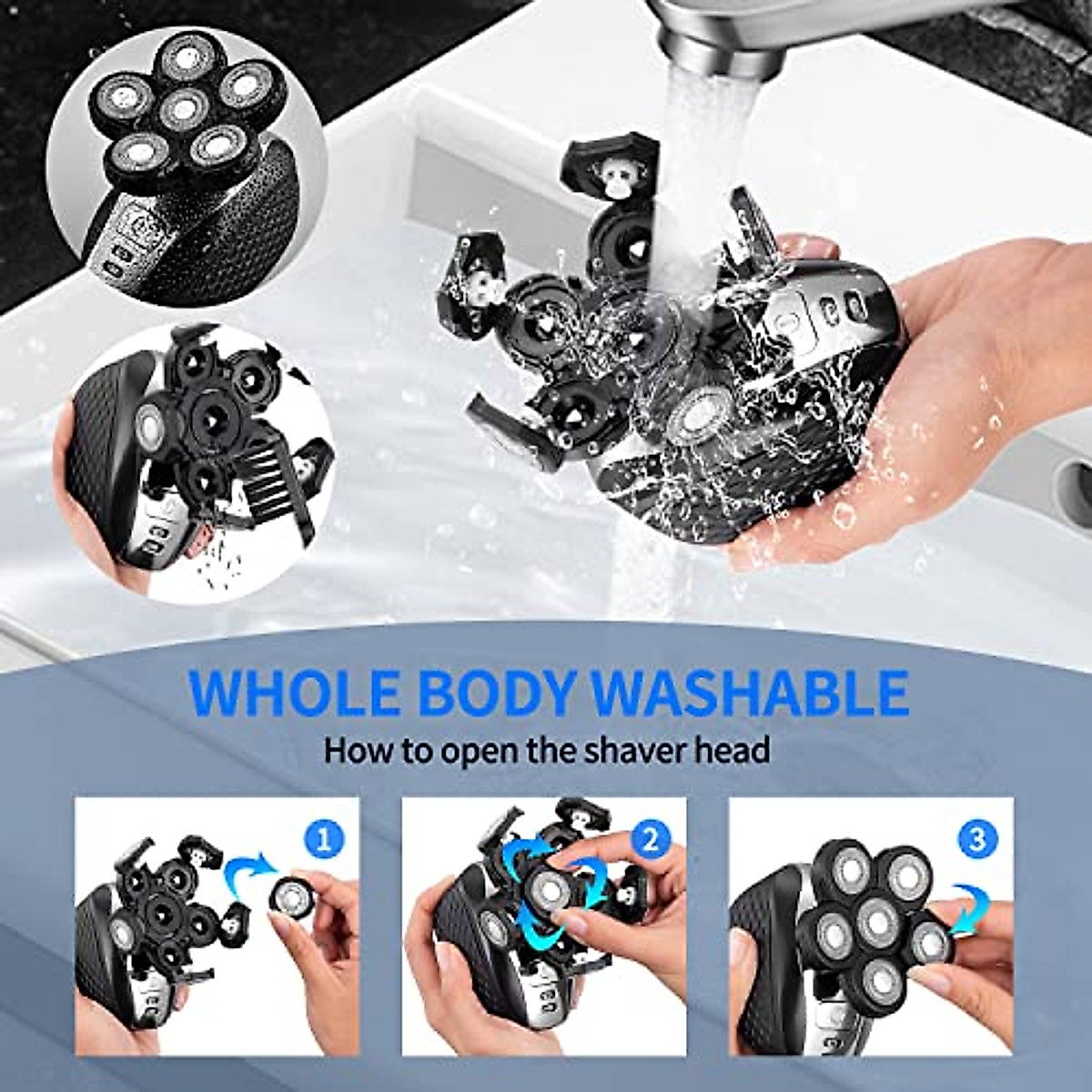 WHOLE BODY WASHABLE
How to open the shaver head

1

2

3