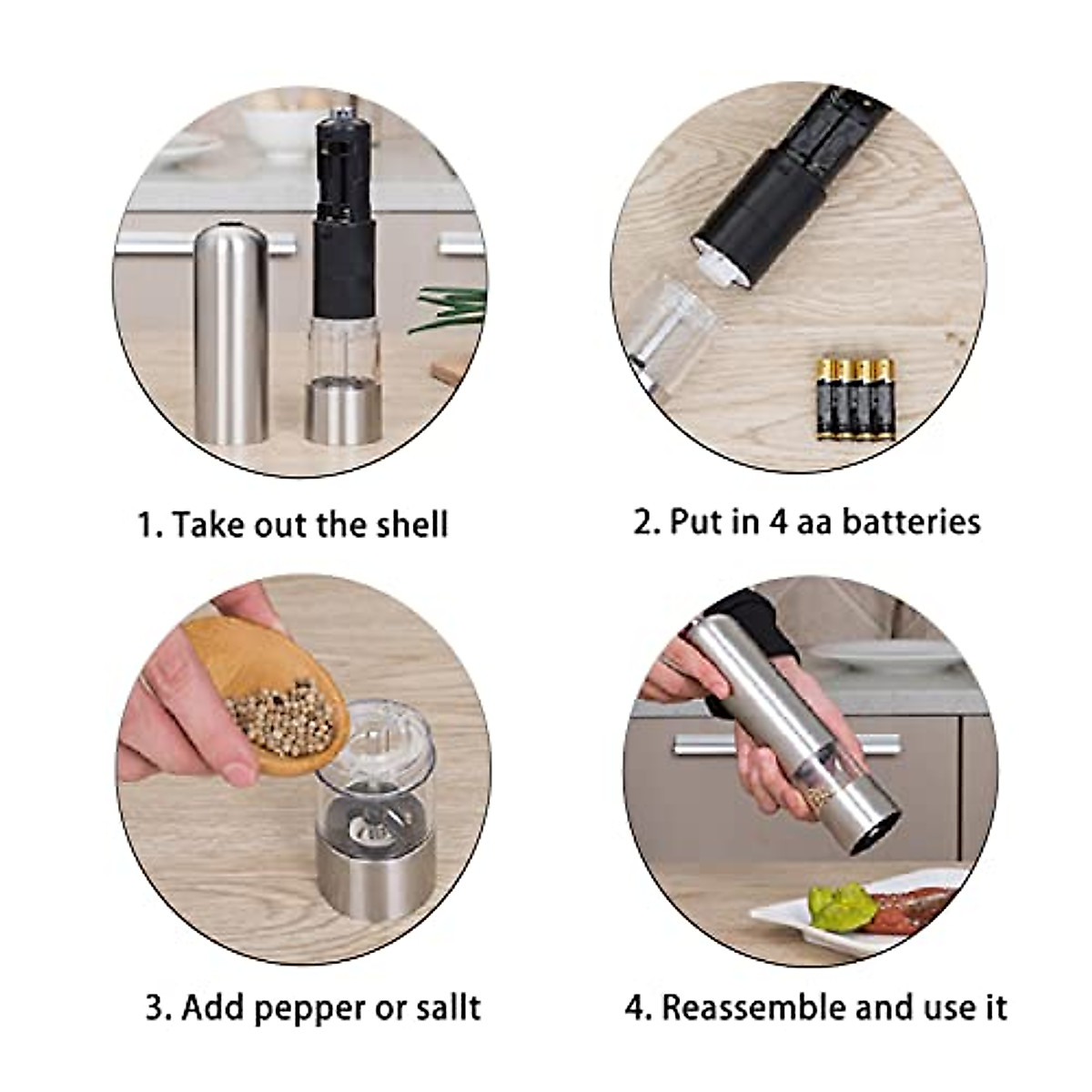 1. Take out the shell

2. Put in 4 aa batteries

3. Add pepper or sallt

4. Reassemble and use it