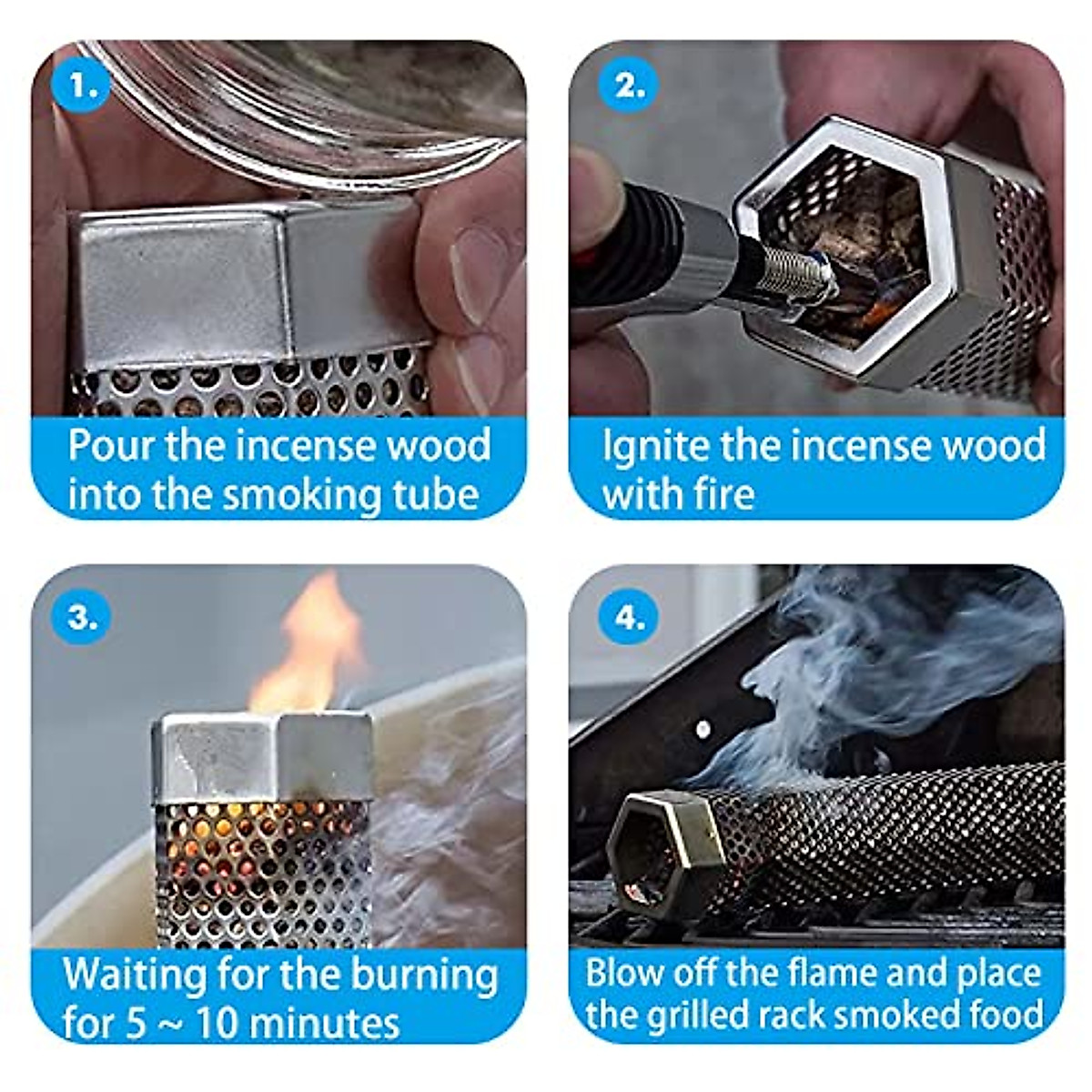 1.

Pour the incense wood into the smoking tube

2.

Ignite the incense wood with fire

3.

Waiting for the burning for 5 ~ 10 minutes

4.

Blow off the flame and place the grilled rack smoked food