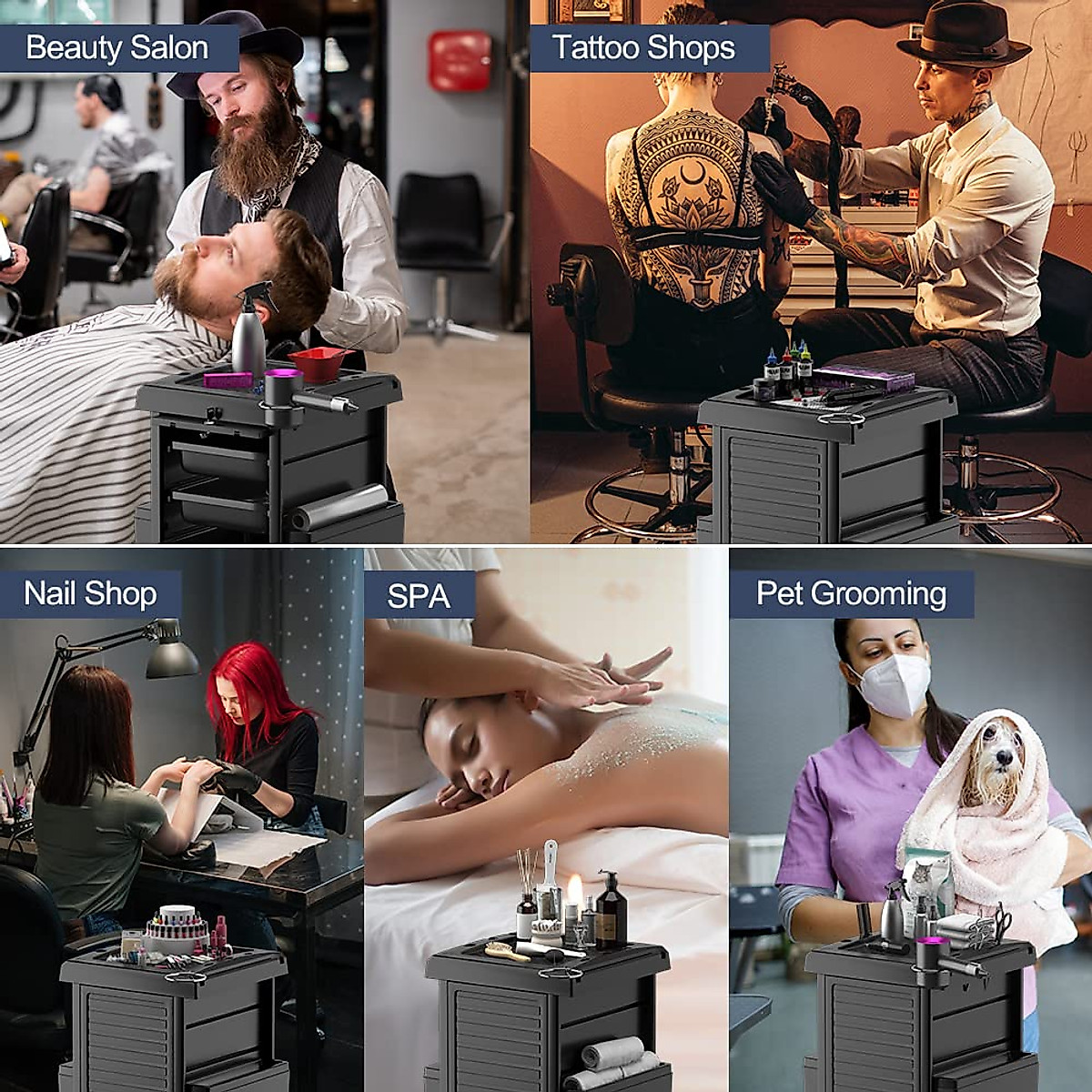 Beauty Salon

Tattoo Shops

Nail Shop

SPA

Pet Grooming