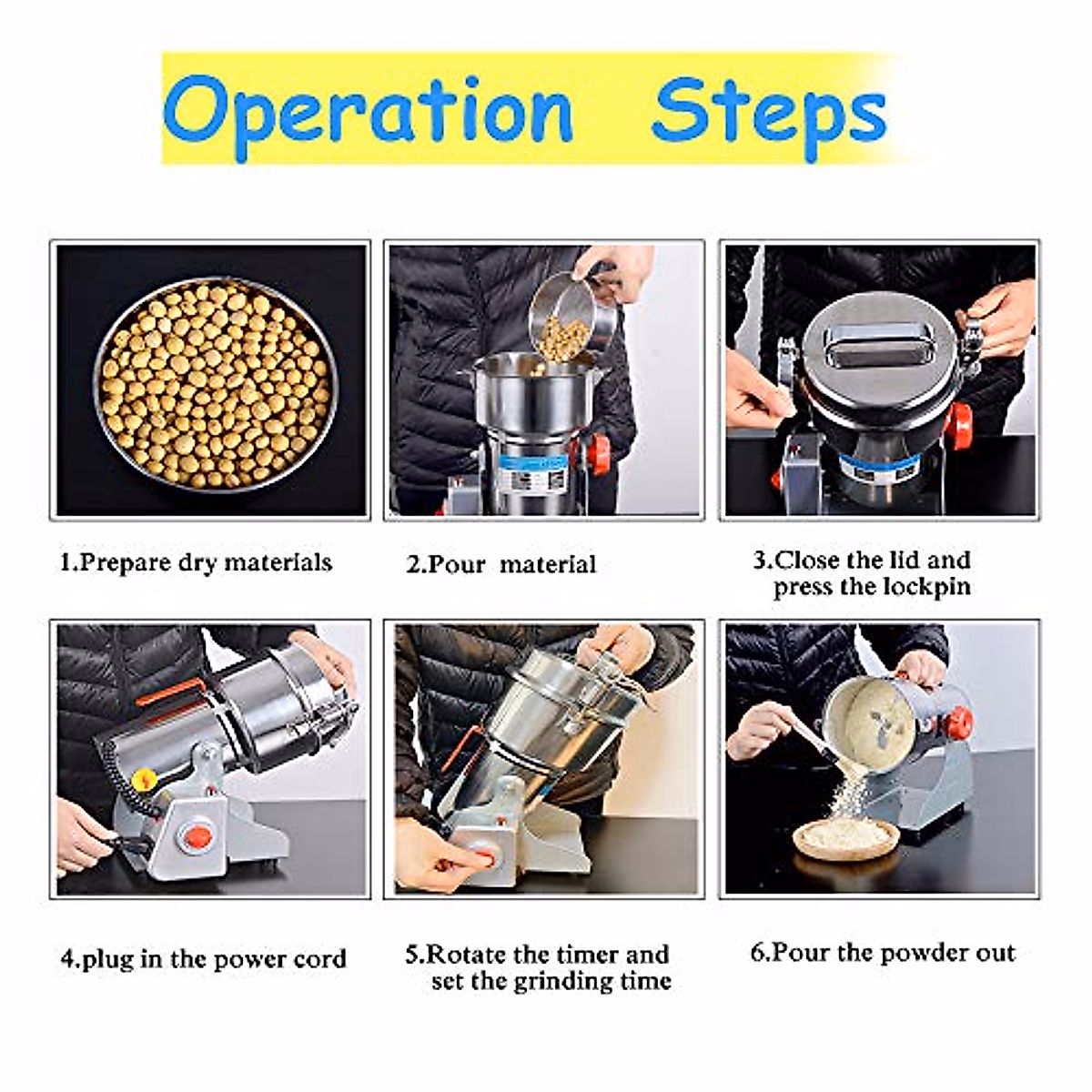 Operation Steps

1.Prepare dry materials

2.Pour material

3.Close the lid and press the lockpin

4.plug in the power cord

5.Rotate the timer and set the grinding time

6.Pour the powder out