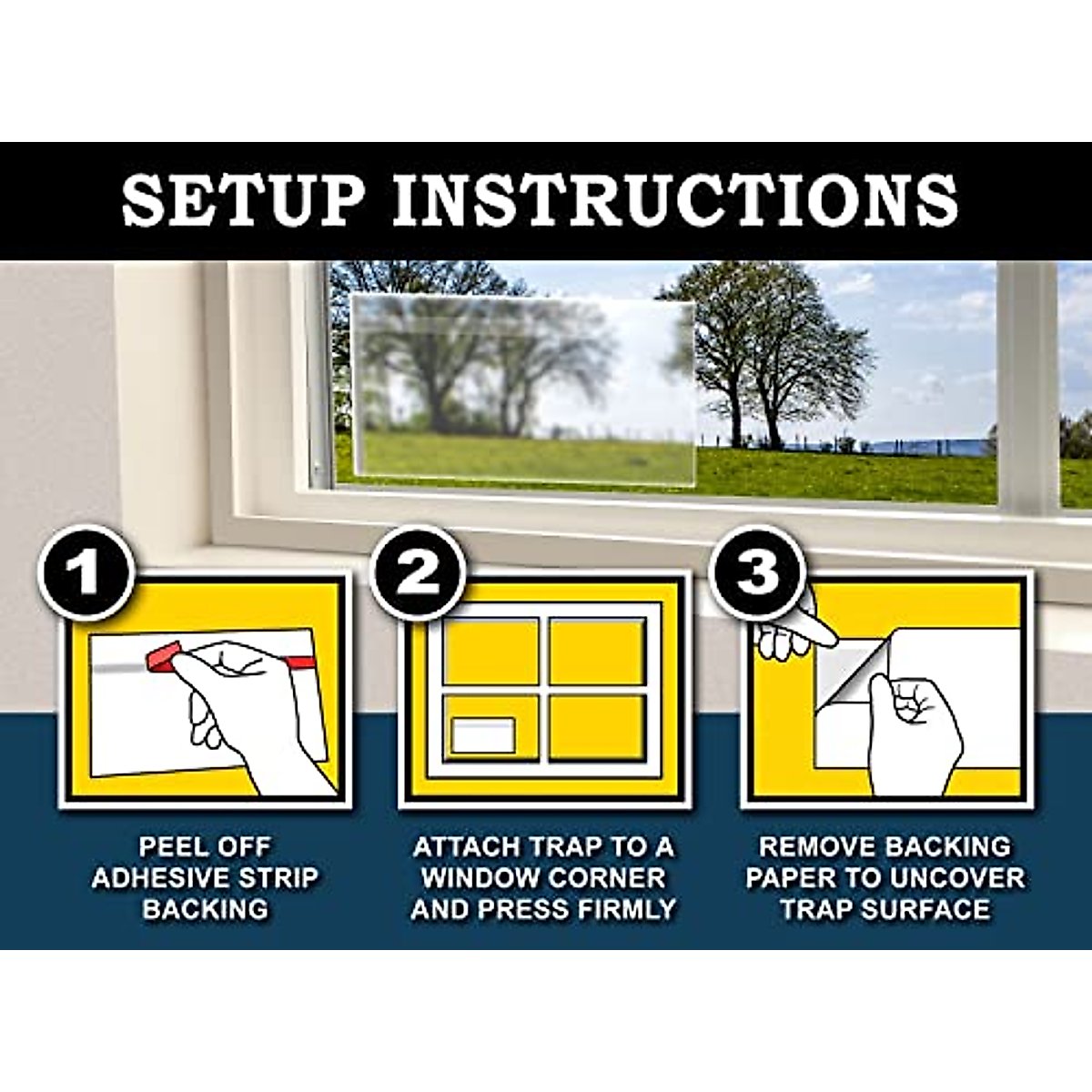 SETUP INSTRUCTIONS

1

PEEL OFF ADHESIVE STRIP BACKING

2

ATTACH TRAP TO A WINDOW CORNER AND PRESS FIRMLY

3

REMOVE BACKING PAPER TO UNCOVER TRAP SURFACE