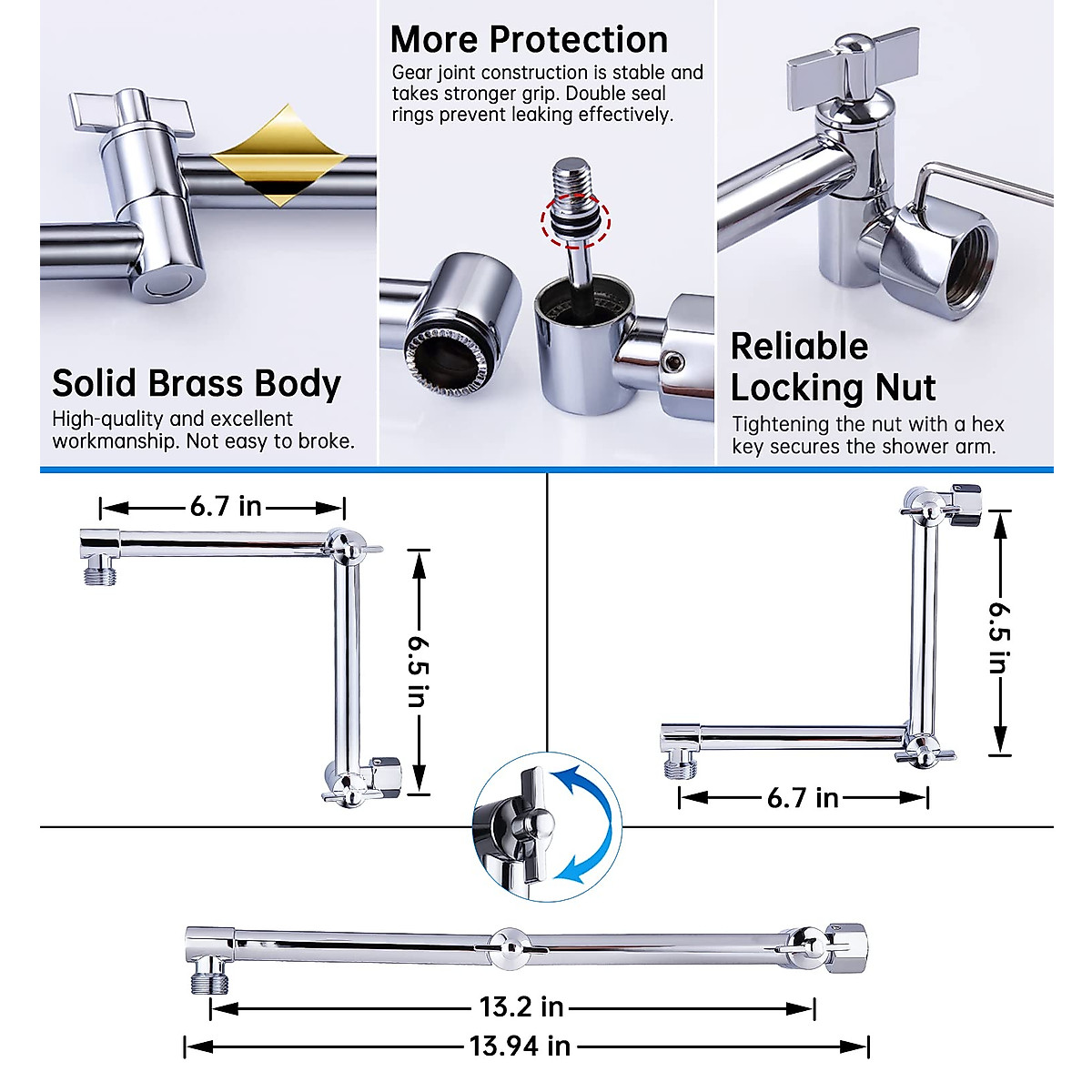 Solid Brass Body
High-quality and excellent workmanship. Not easy to broke.

More Protection
Gear joint construction is stable and takes stronger grip. Double seal rings prevent leaking effectively.

Reliable Locking Nut
Tightening the nut with a hex key secures the shower arm.

6.7 in
6.5 in

6.5 in
6.7 in

13.2 in
13.94 in