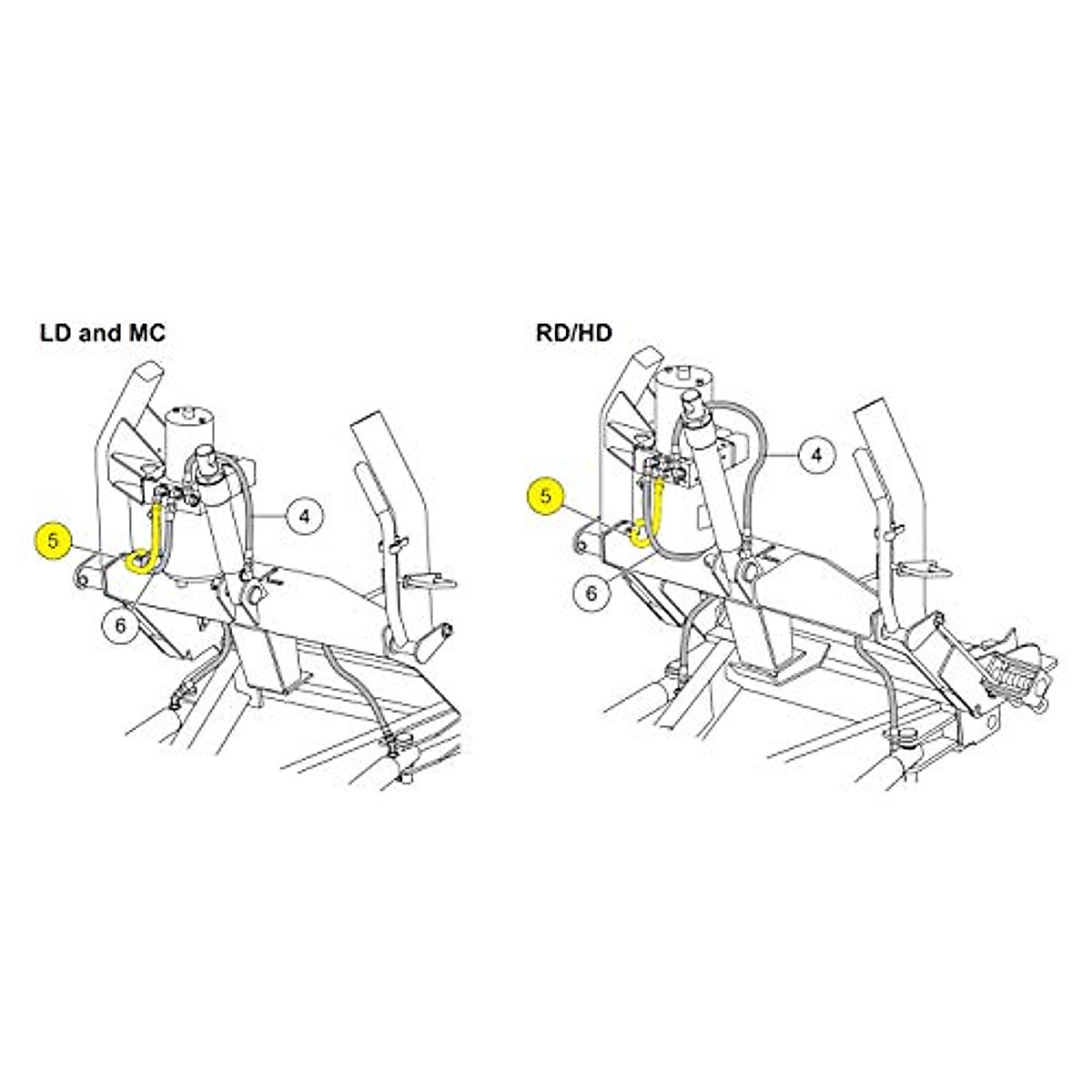 LD and MC

4

5

6

RD/HD

4

5

6