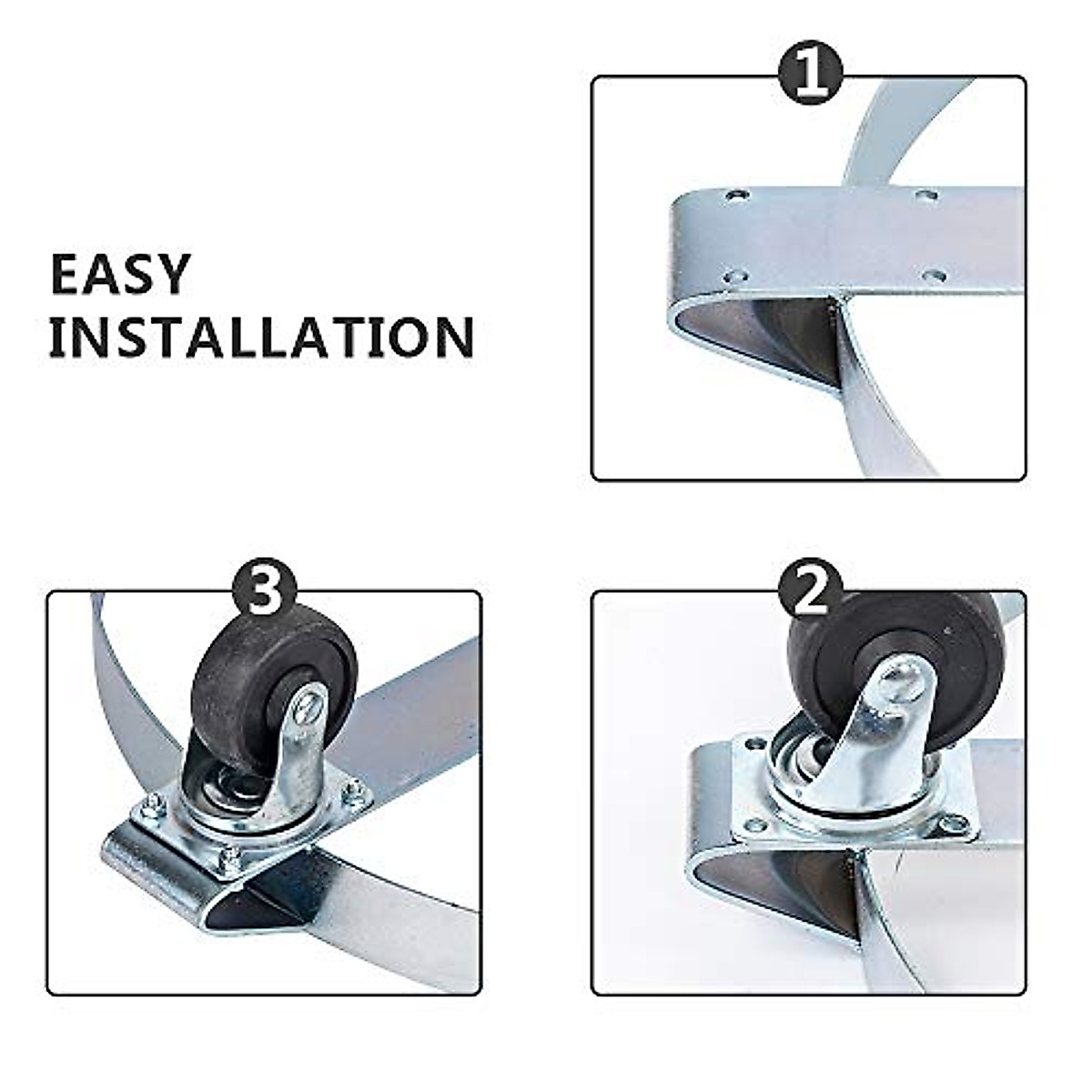 EASY INSTALLATION

1

3

2