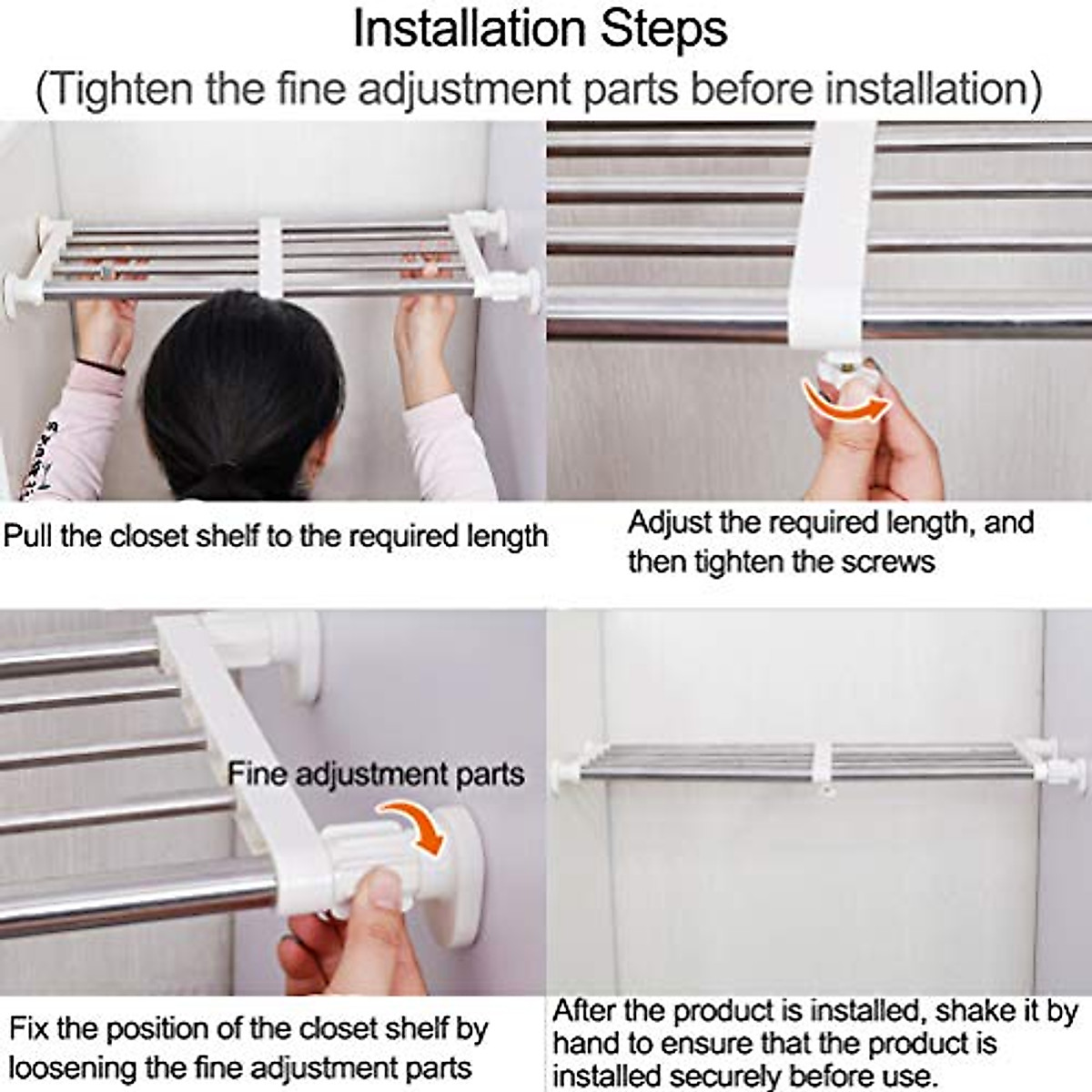 Installation Steps
(Tighten the fine adjustment parts before installation)

Pull the closet shelf to the required length

Adjust the required length, and then tighten the screws

Fine adjustment parts

Fix the position of the closet shelf by loosening the fine adjustment parts

After the product is installed, shake it by hand to ensure that the product is installed securely before use.