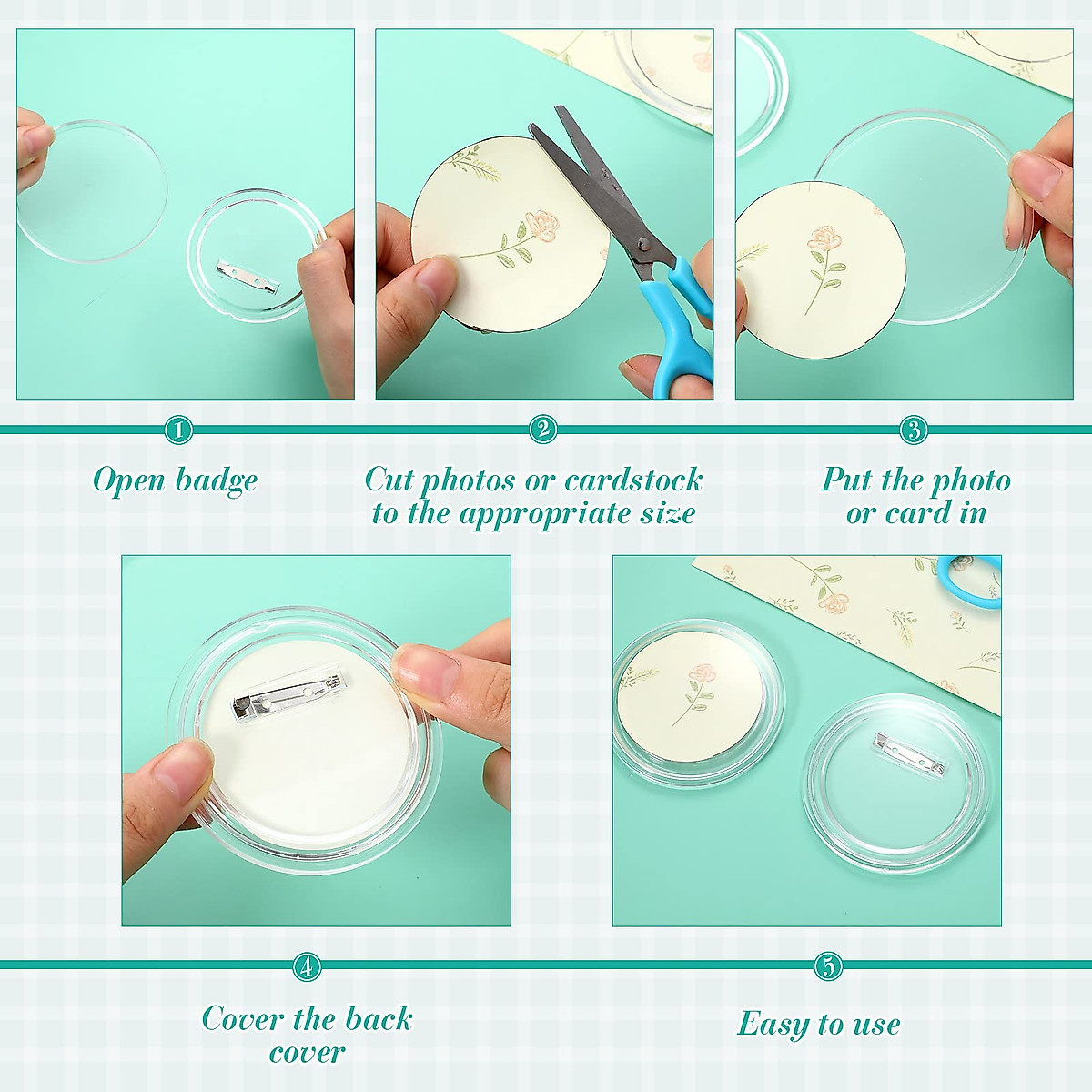 1
Open badge

2
Cut photos or cardstock to the appropriate size

3
Put the photo or card in

4
Cover the back cover

5
Easy to use