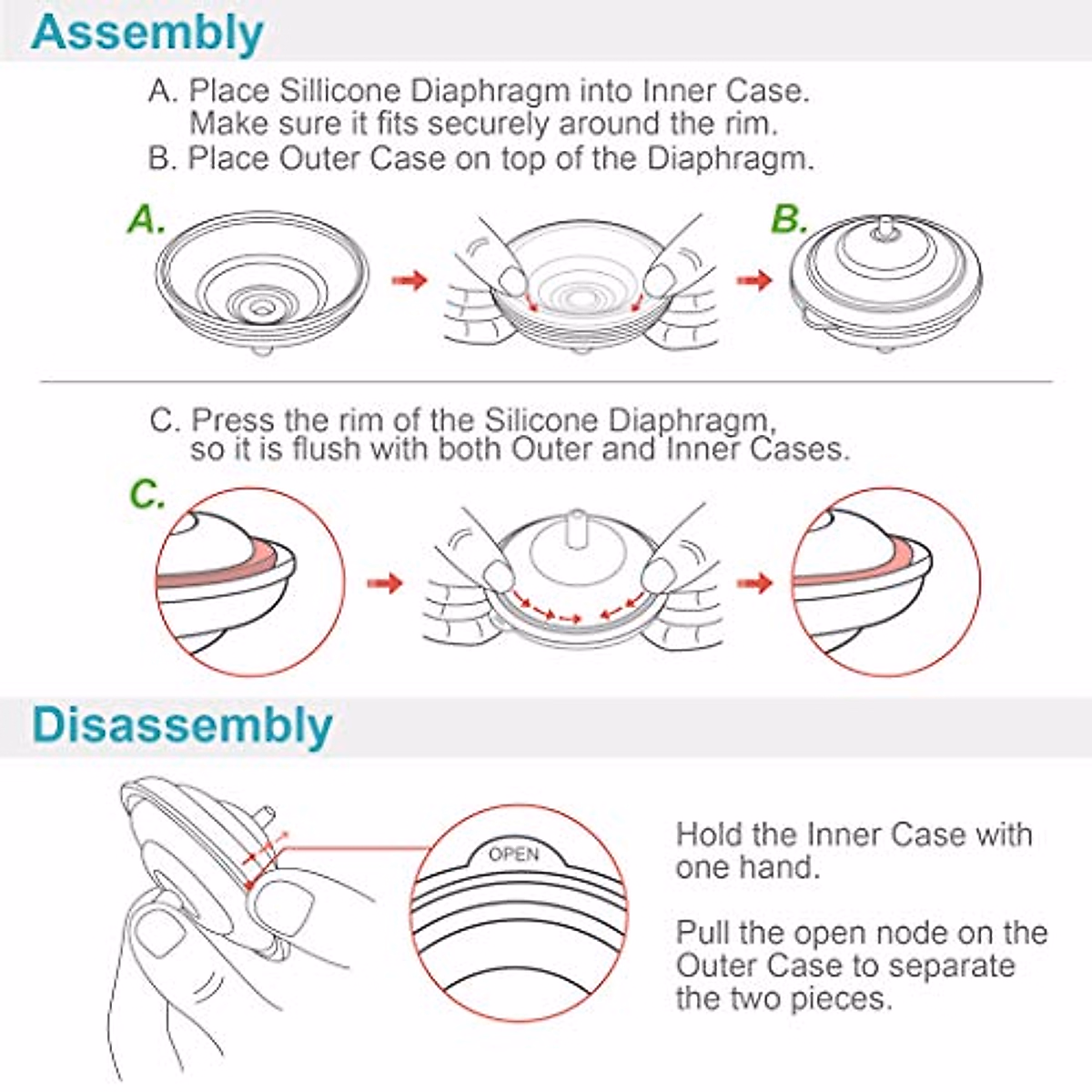 Assembly

A. Place Sillicone Diaphragm into Inner Case. Make sure it fits securely around the rim.
B. Place Outer Case on top of the Diaphragm.

A.

B.

C. Press the rim of the Silicone Diaphragm, so it is flush with both Outer and Inner Cases.

C.

Disassembly

OPEN

Hold the Inner Case with one hand.

Pull the open node on the Outer Case to separate the two pieces.