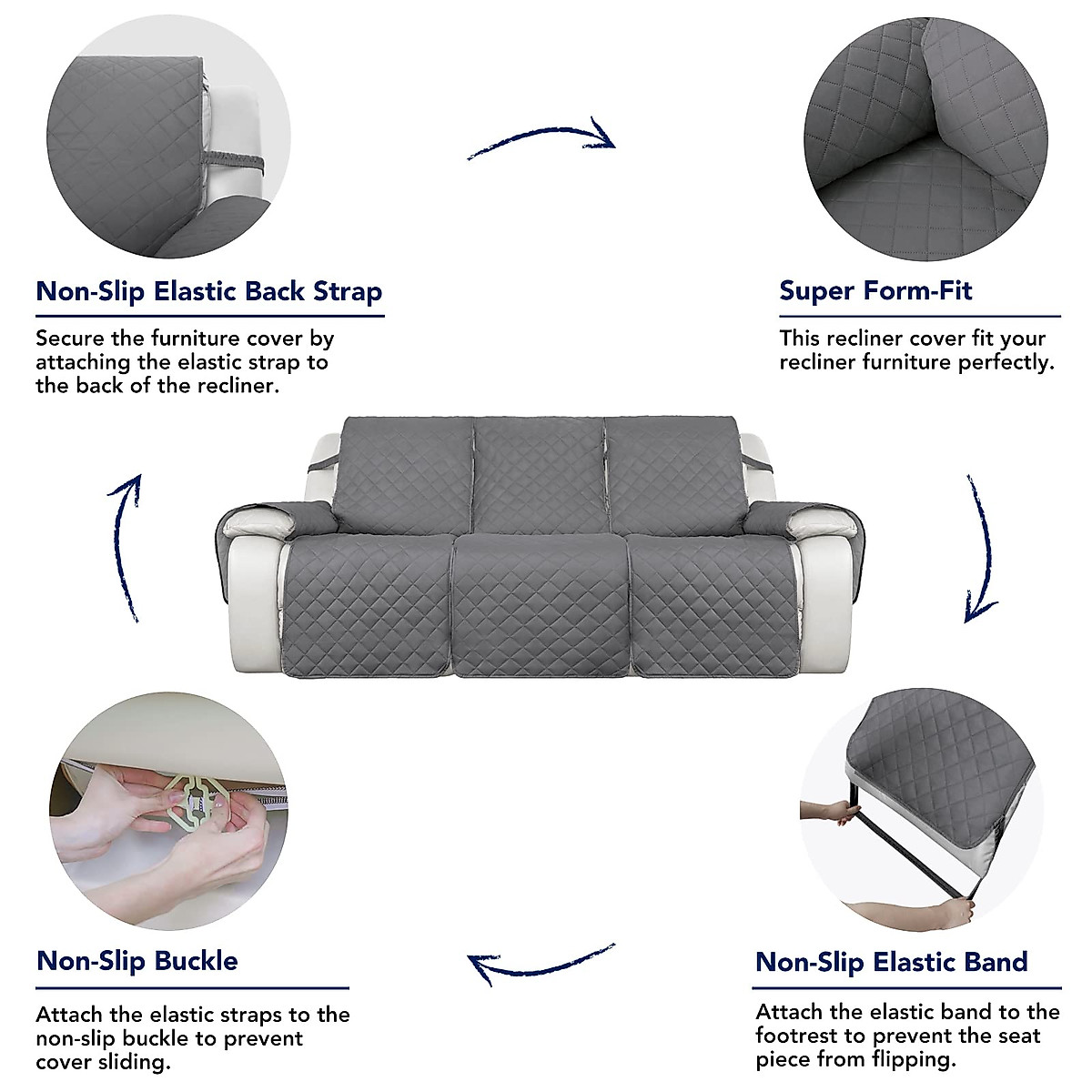 Non-Slip Elastic Back Strap

Secure the furniture cover by attaching the elastic strap to the back of the recliner.

Super Form-Fit

This recliner cover fit your recliner furniture perfectly.

Non-Slip Buckle

Attach the elastic straps to the non-slip buckle to prevent cover sliding.

Non-Slip Elastic Band

Attach the elastic band to the footrest to prevent the seat piece from flipping.