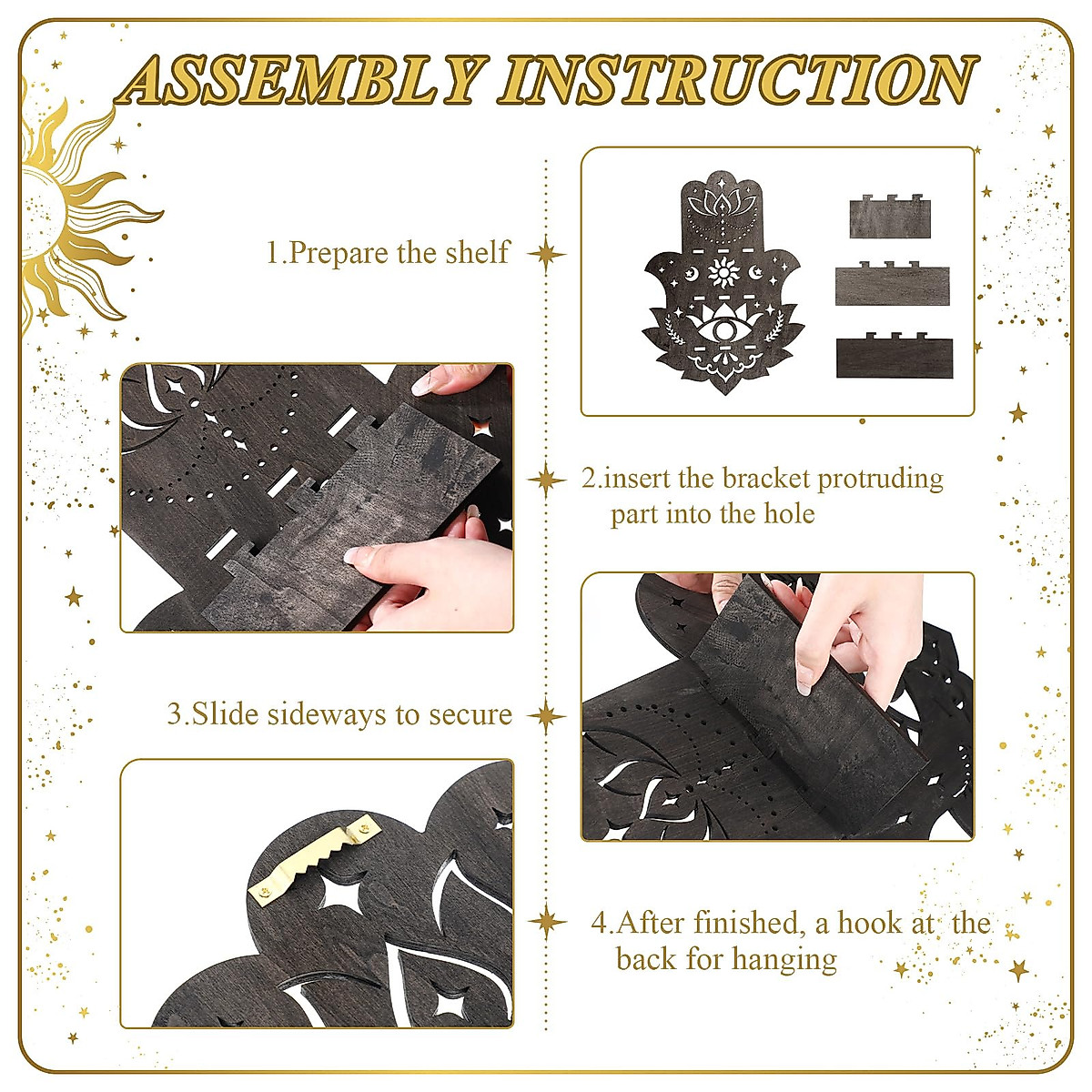 ASSEMBLY INSTRUCTION

1.Prepare the shelf

2.insert the bracket protruding part into the hole

3.Slide sideways to secure

4.After finished, a hook at the back for hanging