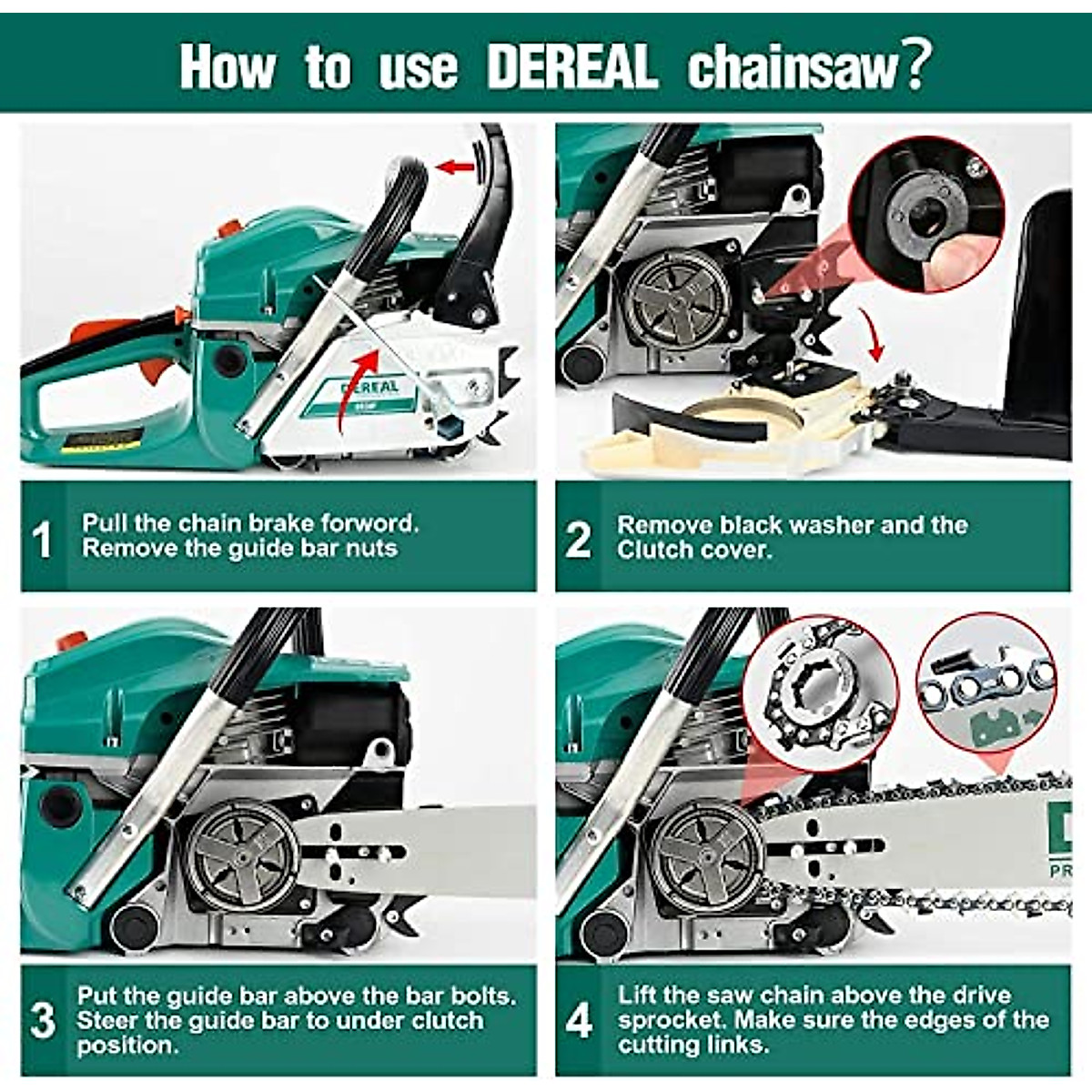 How to use DEREAL chainsaw?

DEREAL

1 Pull the chain brake forword. Remove the guide bar nuts

2 Remove black washer and the Clutch cover.

3 Put the guide bar above the bar bolts. Steer the guide bar to under clutch position.

4 Lift the saw chain above the drive sprocket. Make sure the edges of the cutting links.