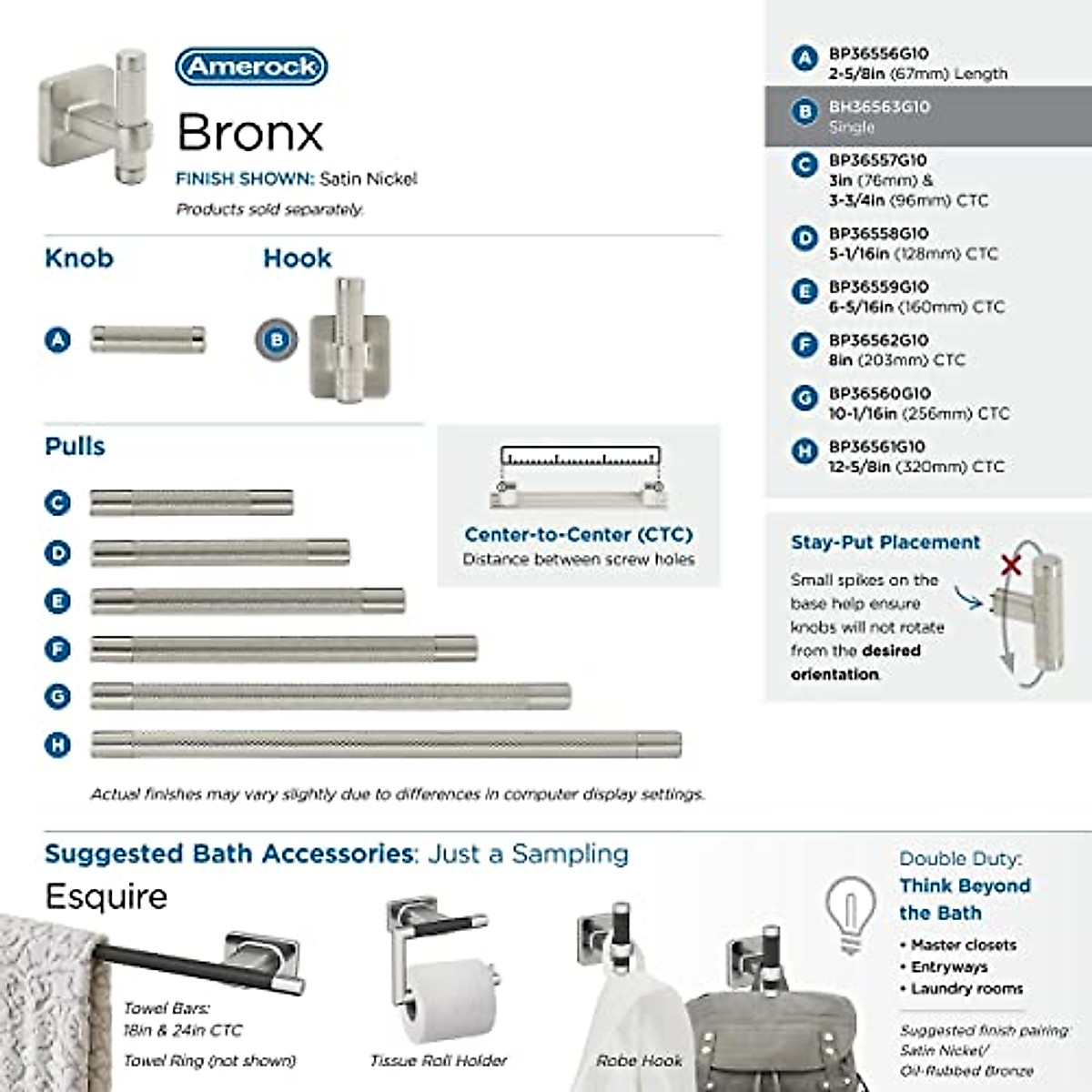 Amerock

Bronx

FINISH SHOWN: Satin Nickel

Products sold separately.

Knob

A

Hook

B

Pulls

C

D

E

F

G

H

Center-to-Center (CTC)

Distance between screw holes

Actual finishes may vary slightly due to differences in computer display settings.

A BP36556G10
2-5/8in (67mm) Length

B BH36563G10
Single

C BP36557G10
3in (76mm) &
3-3/4in (96mm) CTC

D BP36558G10
5-1/16in (128mm) CTC

E BP36559G10
6-5/16in (160mm) CTC

F BP36562G10
8in (203mm) CTC

G BP36560G10
10-1/16in (256mm) CTC

H BP36561G10
12-5/8in (320mm) CTC

Stay-Put Placement

Small spikes on the base help ensure knobs will not rotate from the desired orientation.

Suggested Bath Accessories: Just a Sampling

Esquire

Towel Bars:
18in & 24in CTC
Towel Ring (not shown)

Tissue Roll Holder

Robe Hook

Double Duty:
Think Beyond the Bath

• Master closets
• Entryways
• Laundry rooms

Suggested finish pairing:
Satin Nickel/
Oil-Rubbed Bronze