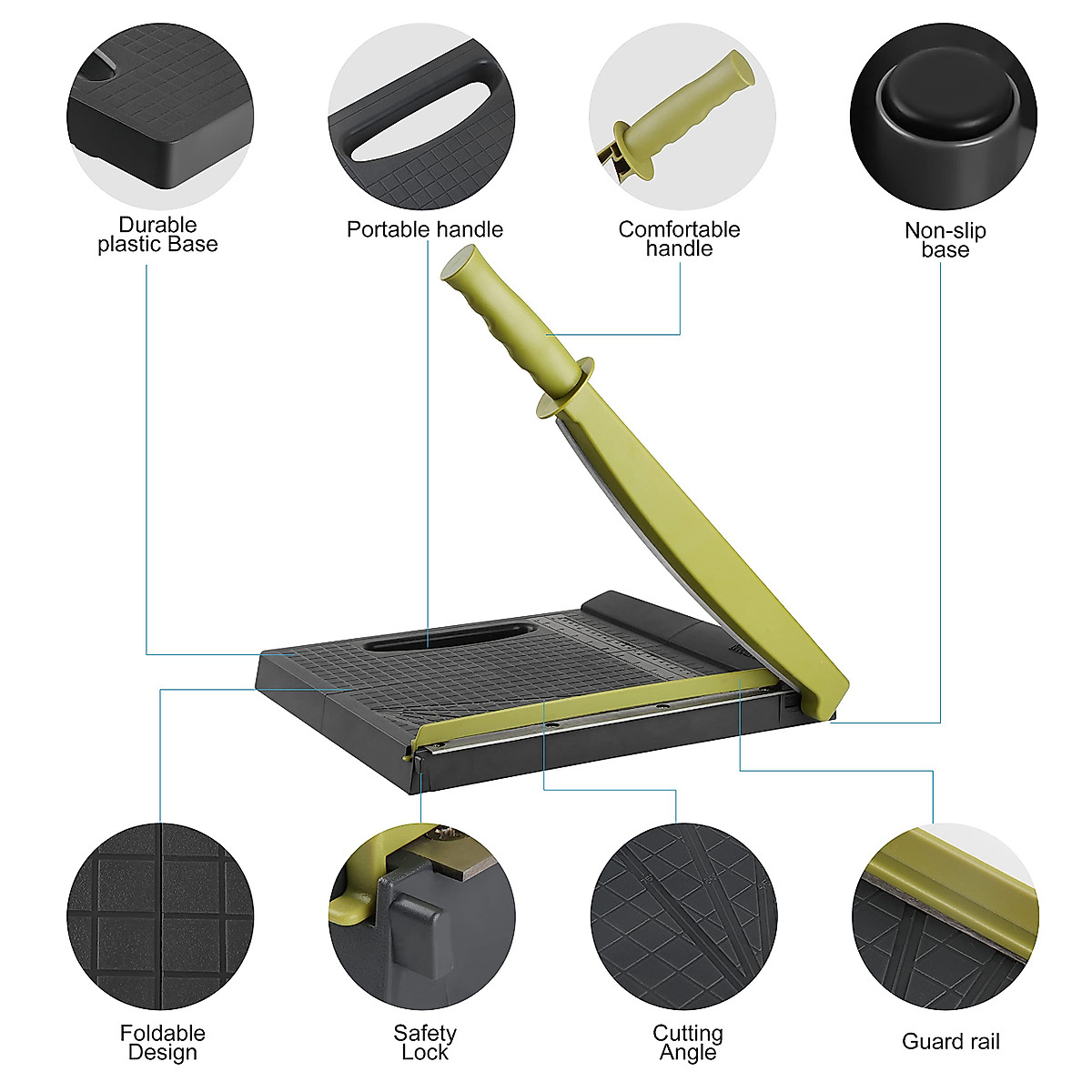 Durable plastic Base

Portable handle

Comfortable handle

Non-slip base

Foldable Design

Safety Lock

Cutting Angle

Guard rail