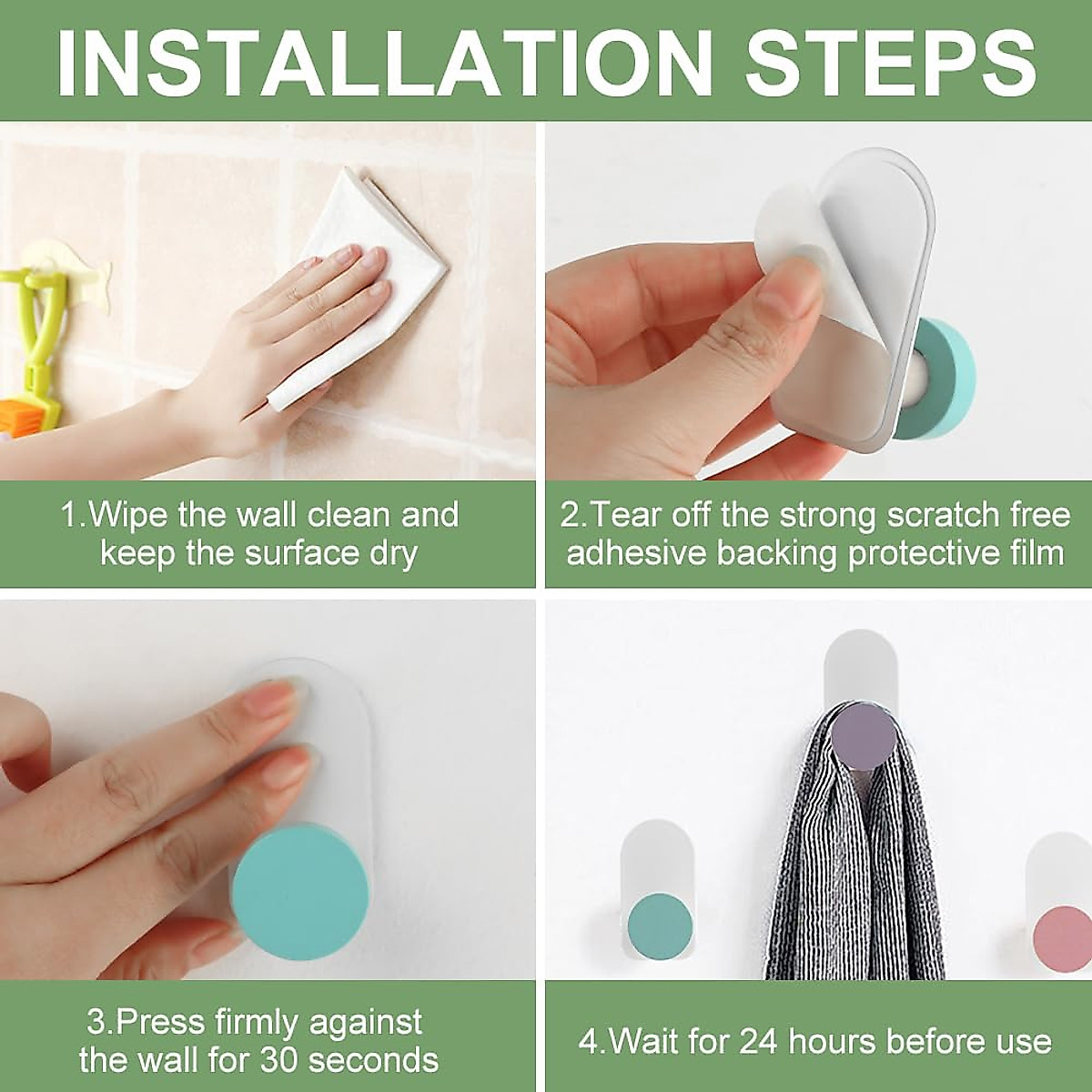 INSTALLATION STEPS

1.Wipe the wall clean and keep the surface dry

2.Tear off the strong scratch free adhesive backing protective film

3.Press firmly against the wall for 30 seconds

4.Wait for 24 hours before use