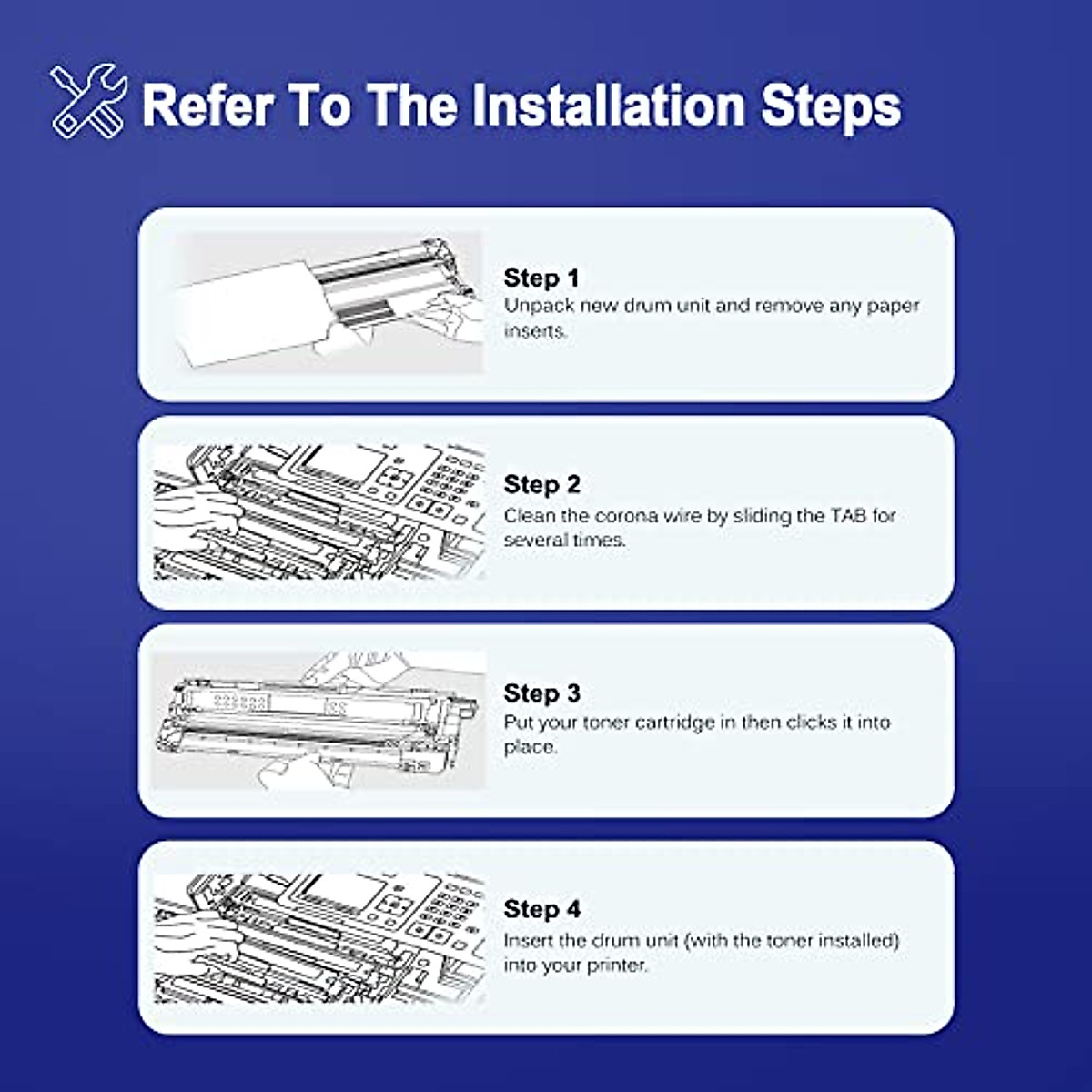 Refer To The Installation Steps

Step 1
Unpack new drum unit and remove any paper inserts.

Step 2
Clean the corona wire by sliding the TAB for several times.

Step 3
Put your toner cartridge in then clicks it into place.

Step 4
Insert the drum unit (with the toner installed) into your printer.