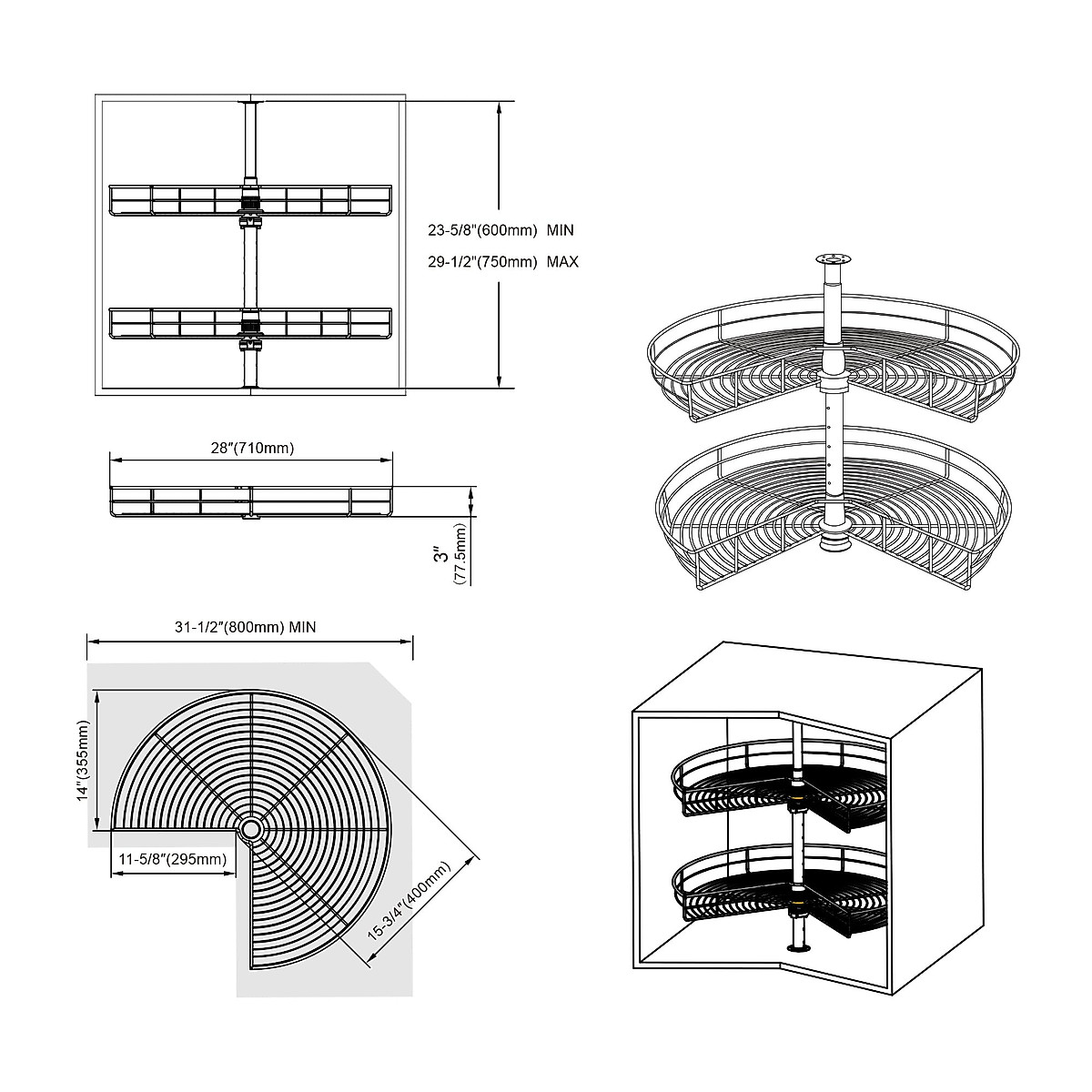 23-5/8"(600mm) MIN
29-1/2"(750mm) MAX

28"(710mm)

3"
(77.5mm)

31-1/2"(800mm) MIN

14"(355mm)

11-5/8"(295mm)

15-3/4"(400mm)