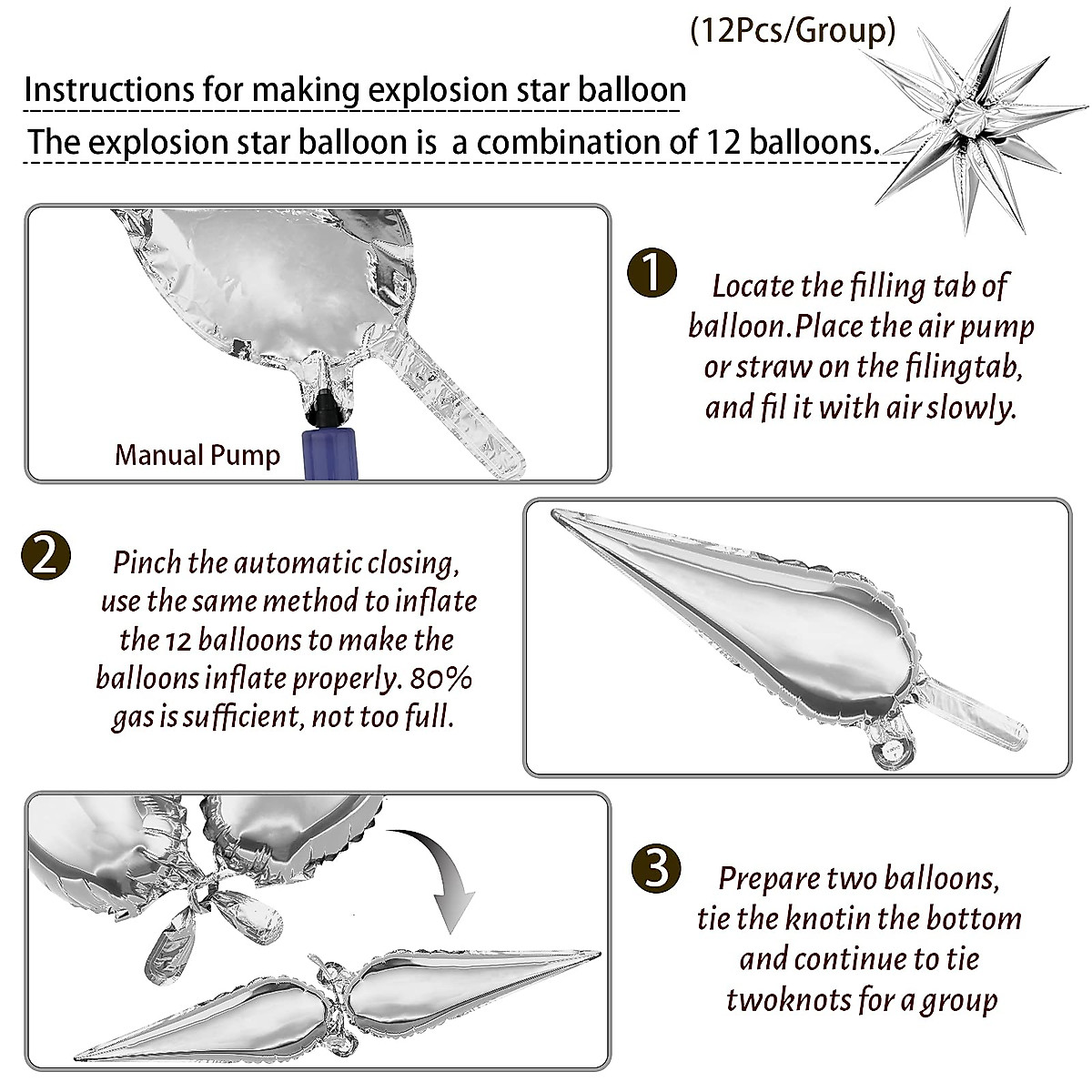 (12Pcs/Group)

Instructions for making explosion star balloon

The explosion star balloon is a combination of 12 balloons.

Manual Pump

1 Locate the filling tab of balloon.Place the air pump or straw on the filingtab, and fil it with air slowly.

2 Pinch the automatic closing, use the same method to inflate the 12 balloons to make the balloons inflate properly. 80% gas is sufficient, not too full.

3 Prepare two balloons, tie the knotin the bottom and continue to tie twoknots for a group