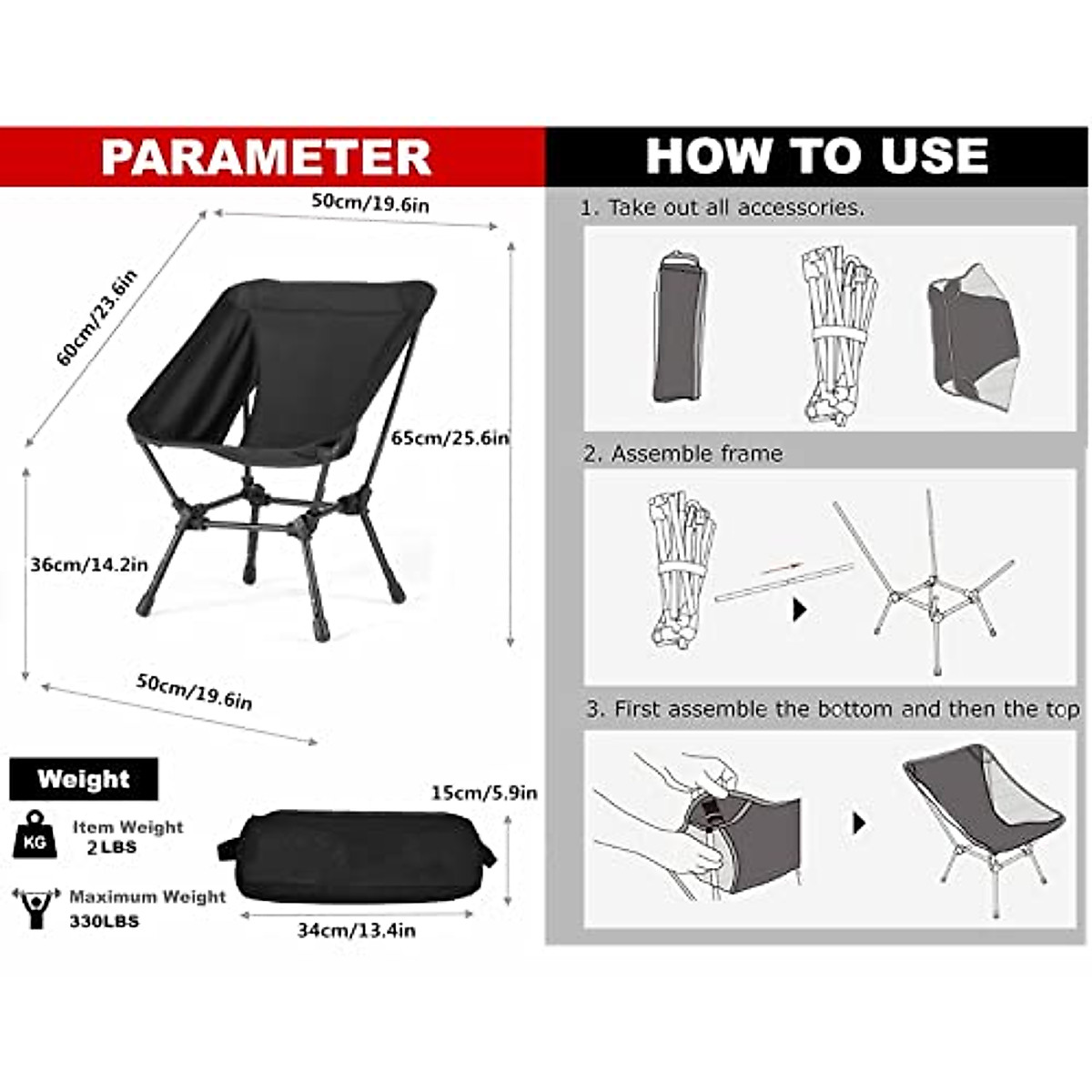 PARAMETER

50cm/19.6in

60cm/23.6in

65cm/25.6in

36cm/14.2in

50cm/19.6in

Weight

KG

Item Weight
2 LBS

Maximum Weight
330LBS

15cm/5.9in

34cm/13.4in

HOW TO USE

1. Take out all accessories.

2. Assemble frame

3. First assemble the bottom and then the top