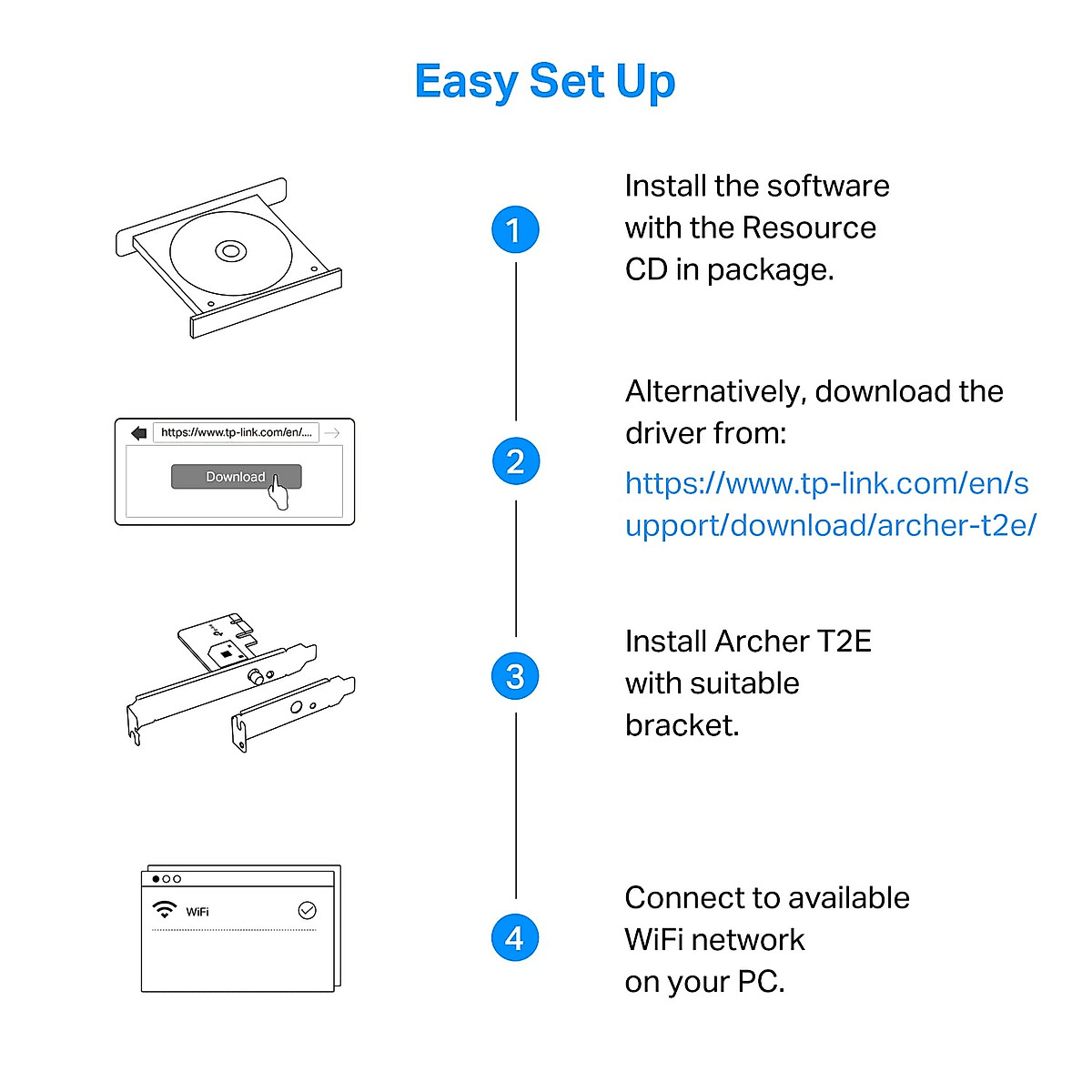 Easy Set Up

1

Install the software with the Resource CD in package.

https://www.tp-link.com/en/...

Download

2

Alternatively, download the driver from:

https://www.tp-link.com/en/support/download/archer-t2e/

3

Install Archer T2E with suitable bracket.

WiFi

4

Connect to available WiFi network on your PC.