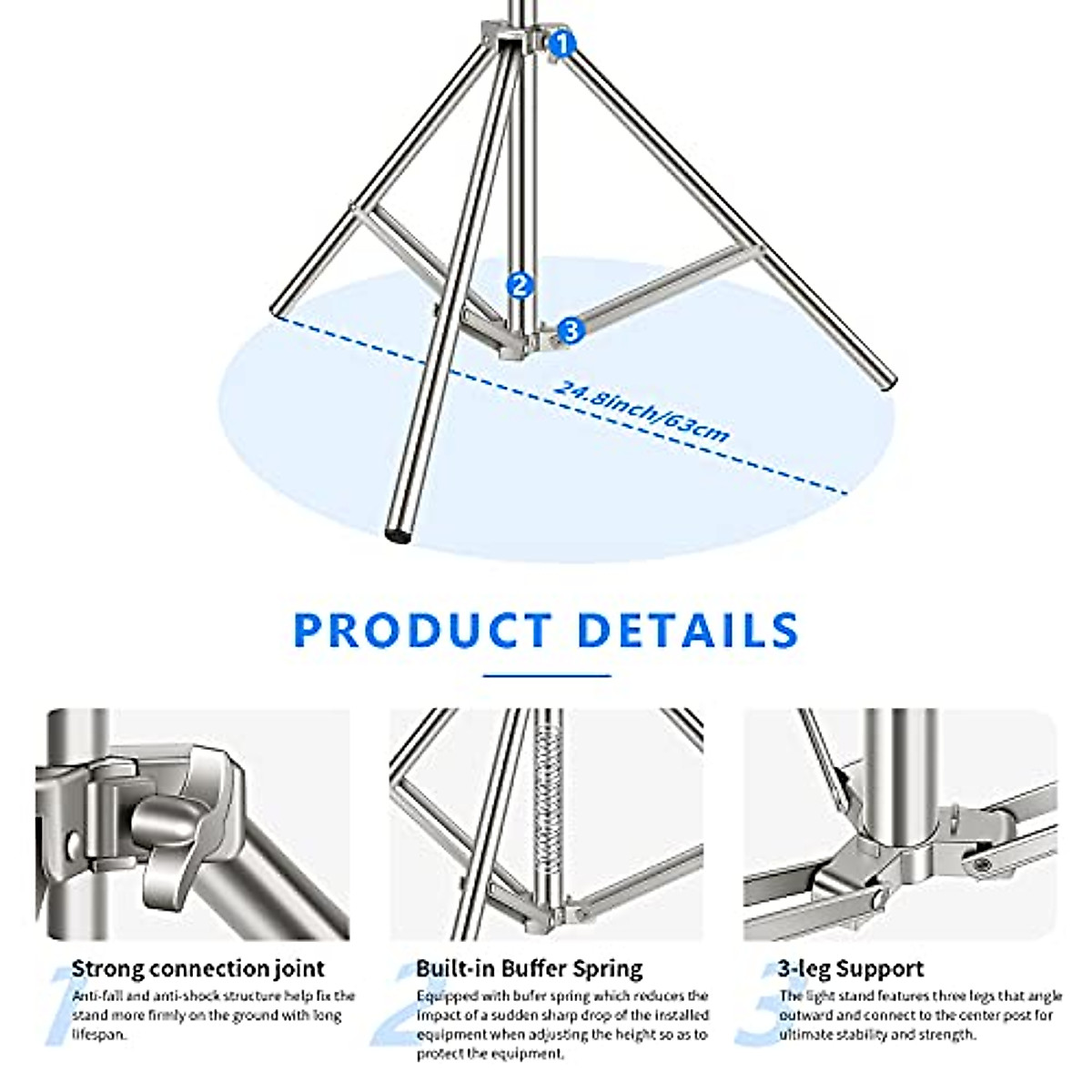 1

2

3

24.8inch/63cm

PRODUCT DETAILS

1 Strong connection joint
Anti-fall and anti-shock structure help fix the stand more firmly on the ground with long lifespan.

2 Built-in Buffer Spring
Equipped with bufer spring which reduces the impact of a sudden sharp drop of the installed equipment when adjusting the height so as to protect the equipment.

3 3-leg Support
The light stand features three legs that angle outward and connect to the center post for ultimate stability and strength.