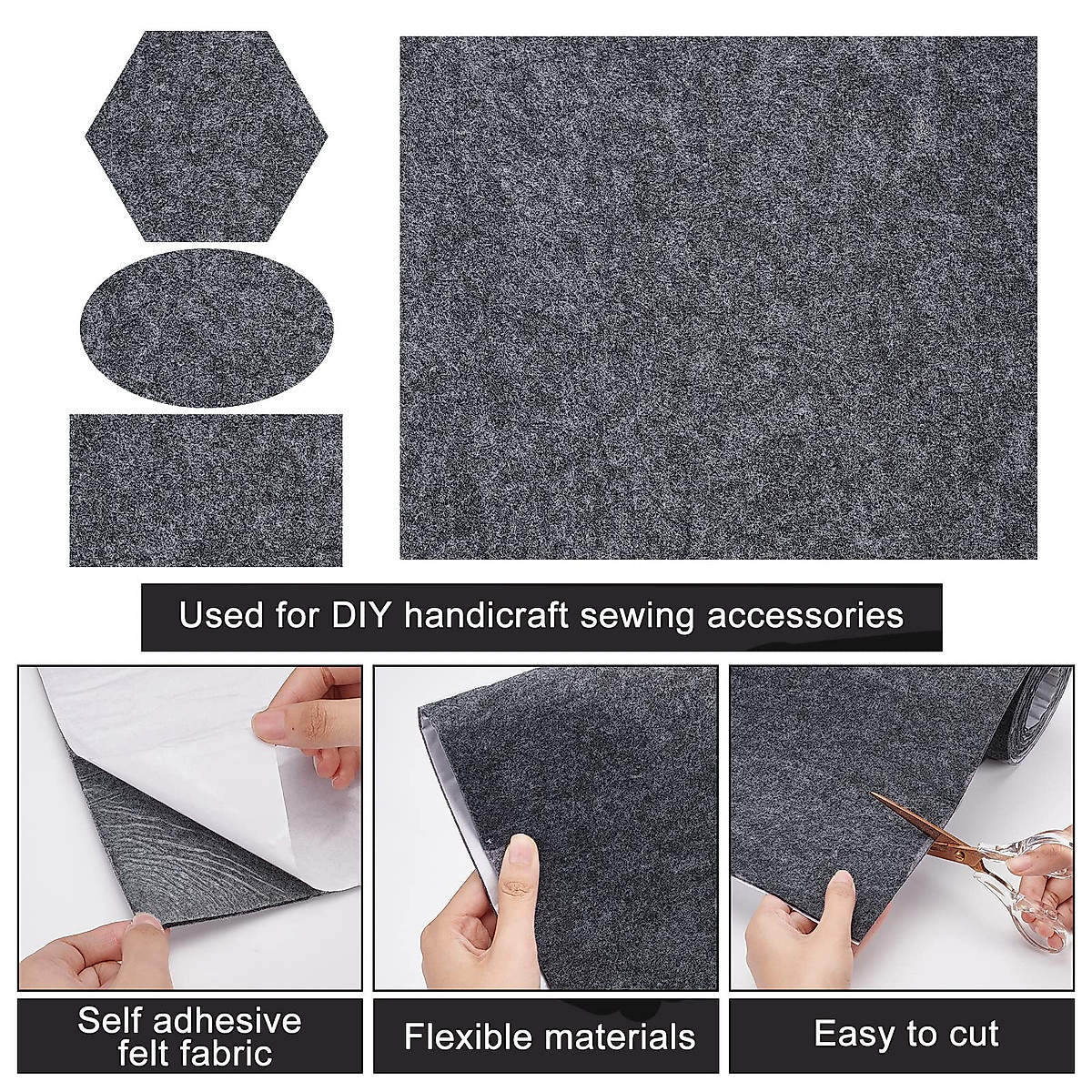 Used for DIY handicraft sewing accessories

Self adhesive felt fabric

Flexible materials

Easy to cut