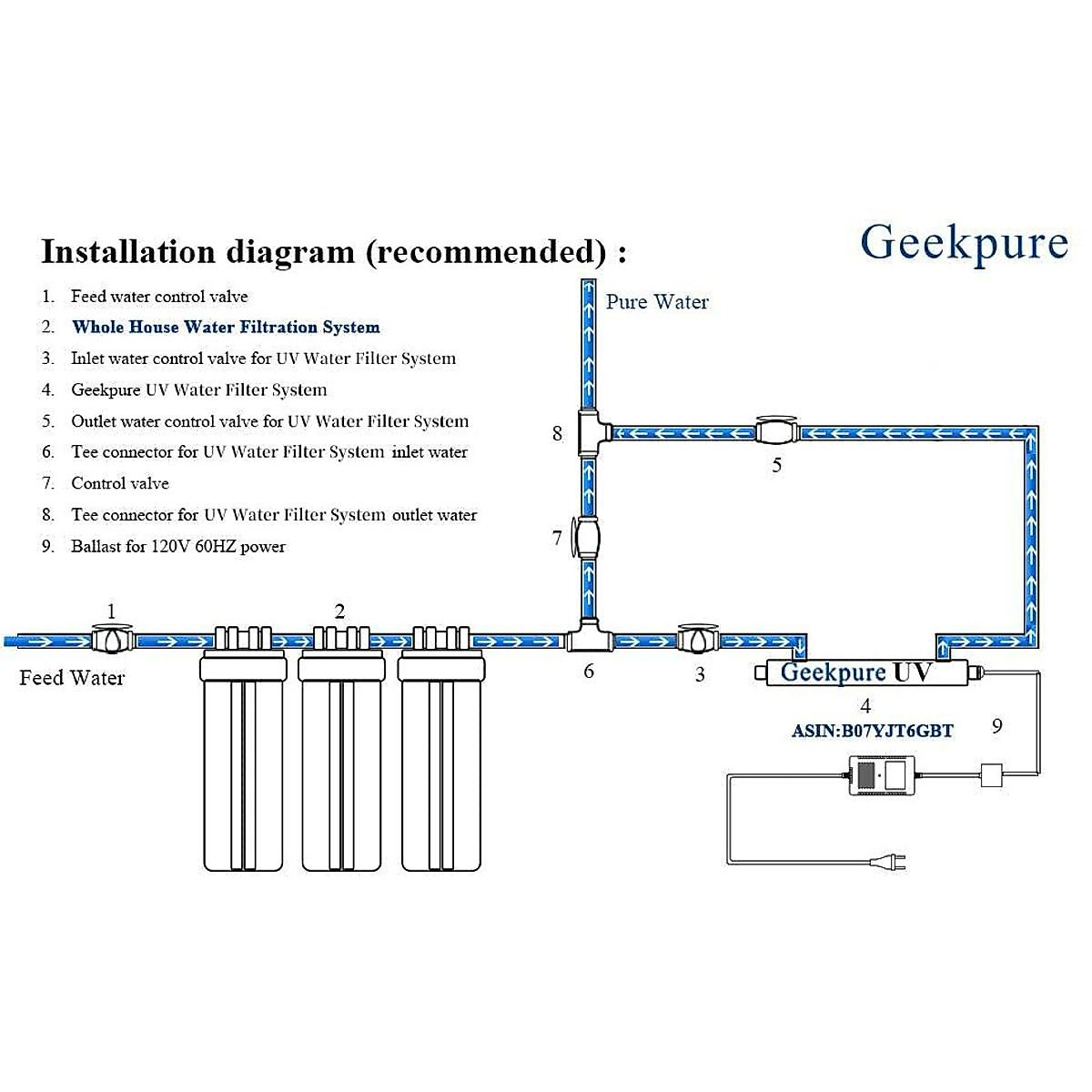 Installation diagram (recommended) :

Geekpure

1. Feed water control valve
2. Whole House Water Filtration System
3. Inlet water control valve for UV Water Filter System
4. Geekpure UV Water Filter System
5. Outlet water control valve for UV Water Filter System
6. Tee connector for UV Water Filter System inlet water
7. Control valve
8. Tee connector for UV Water Filter System outlet water
9. Ballast for 120V 60HZ power

Pure Water

8

5

7

1

2

Feed Water

6

3

Geekpure UV

4

ASIN:B07YJT6GBT

9