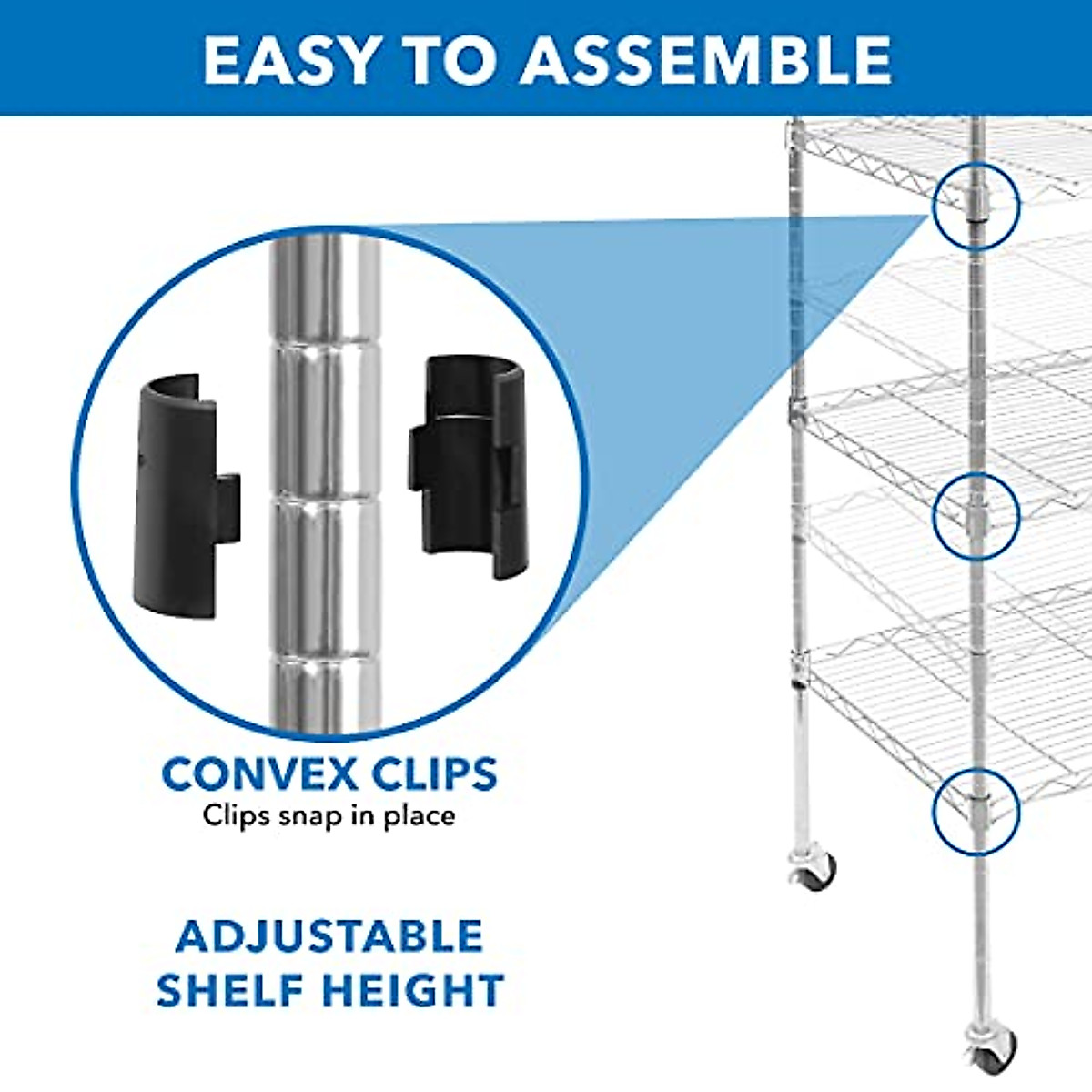 EASY TO ASSEMBLE

CONVEX CLIPS
Clips snap in place

ADJUSTABLE SHELF HEIGHT