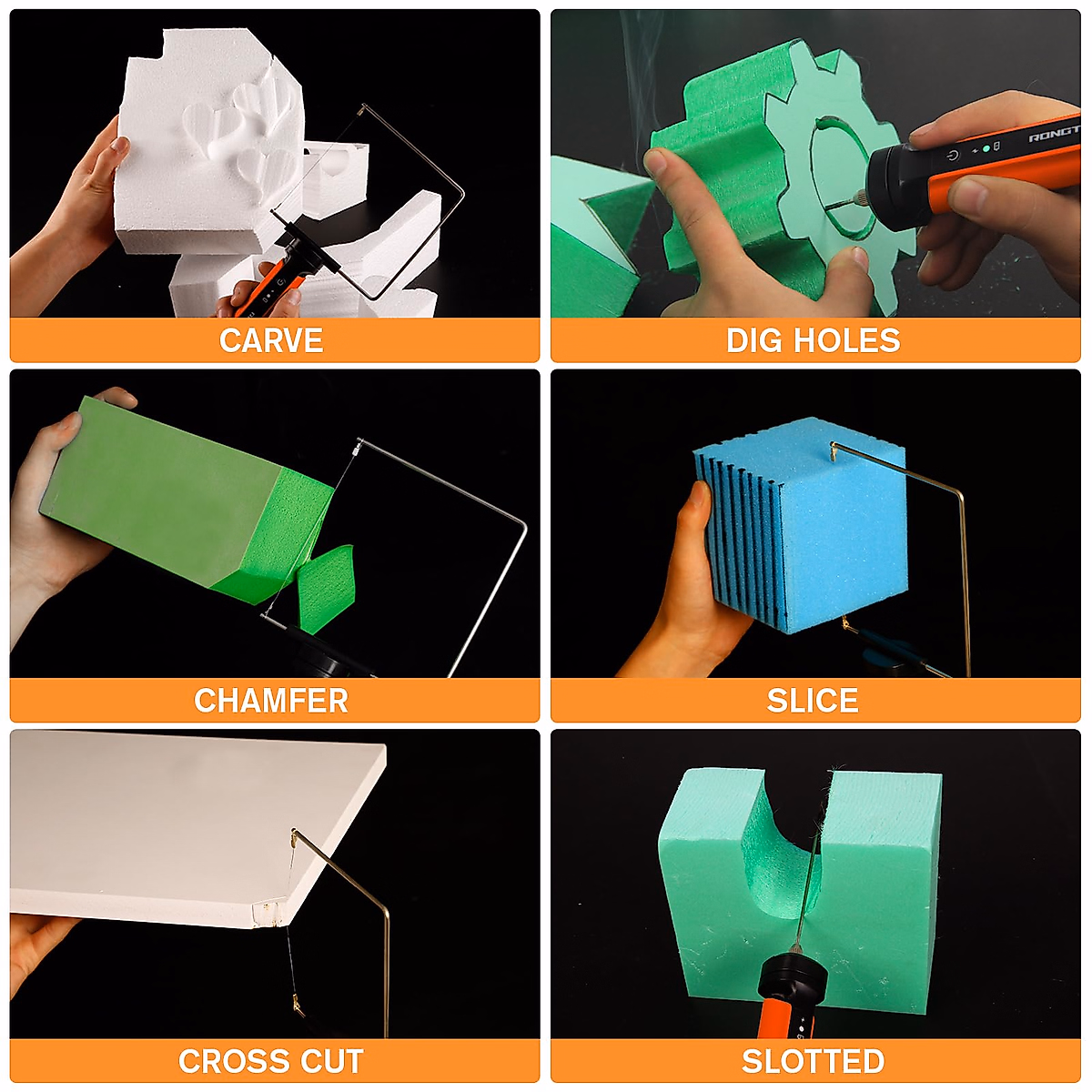 CARVE

RONGT

DIG HOLES

CHAMFER

SLICE

CROSS CUT

SLOTTED