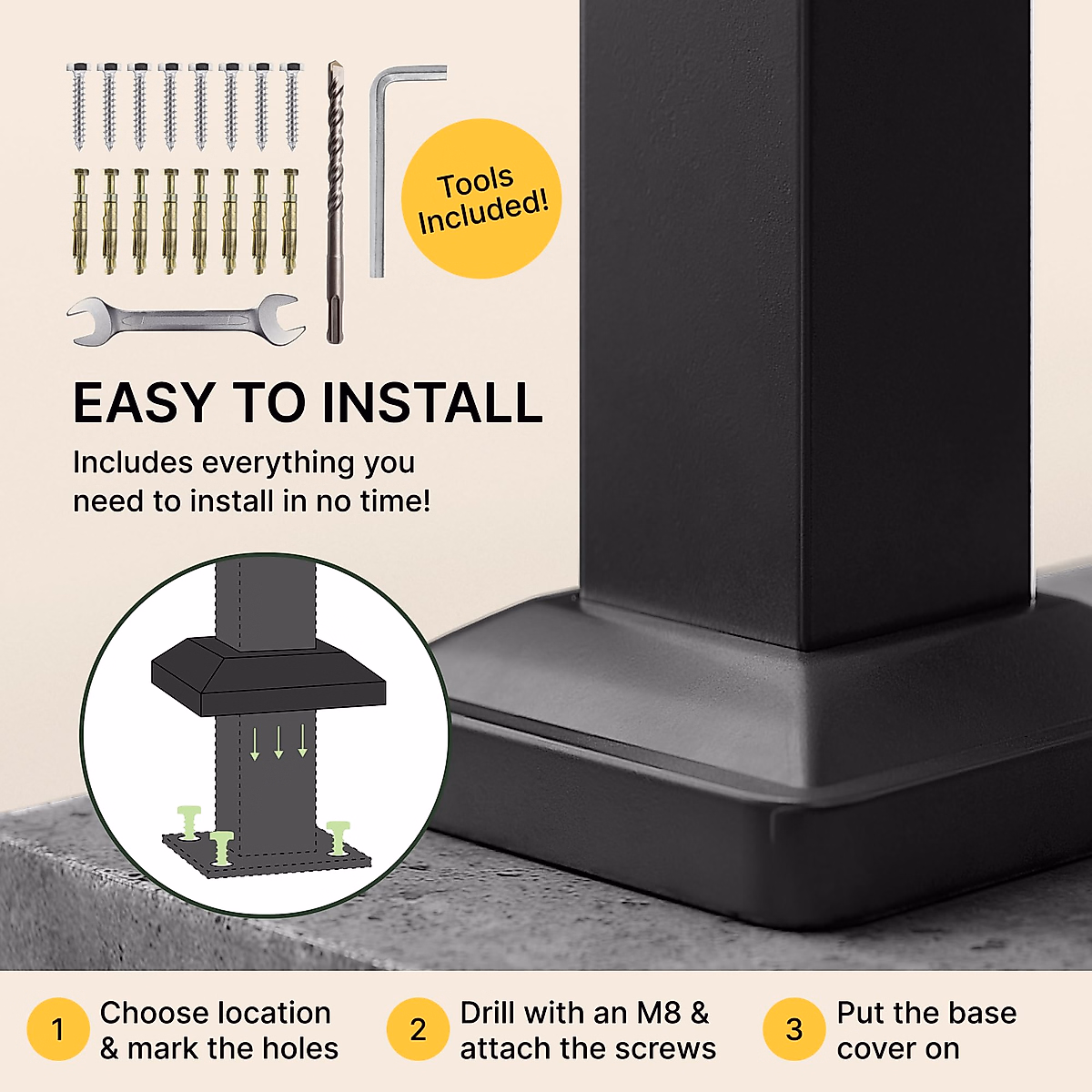 Tools Included!

EASY TO INSTALL

Includes everything you need to install in no time!

1 Choose location & mark the holes

2 Drill with an M8 & attach the screws

3 Put the base cover on