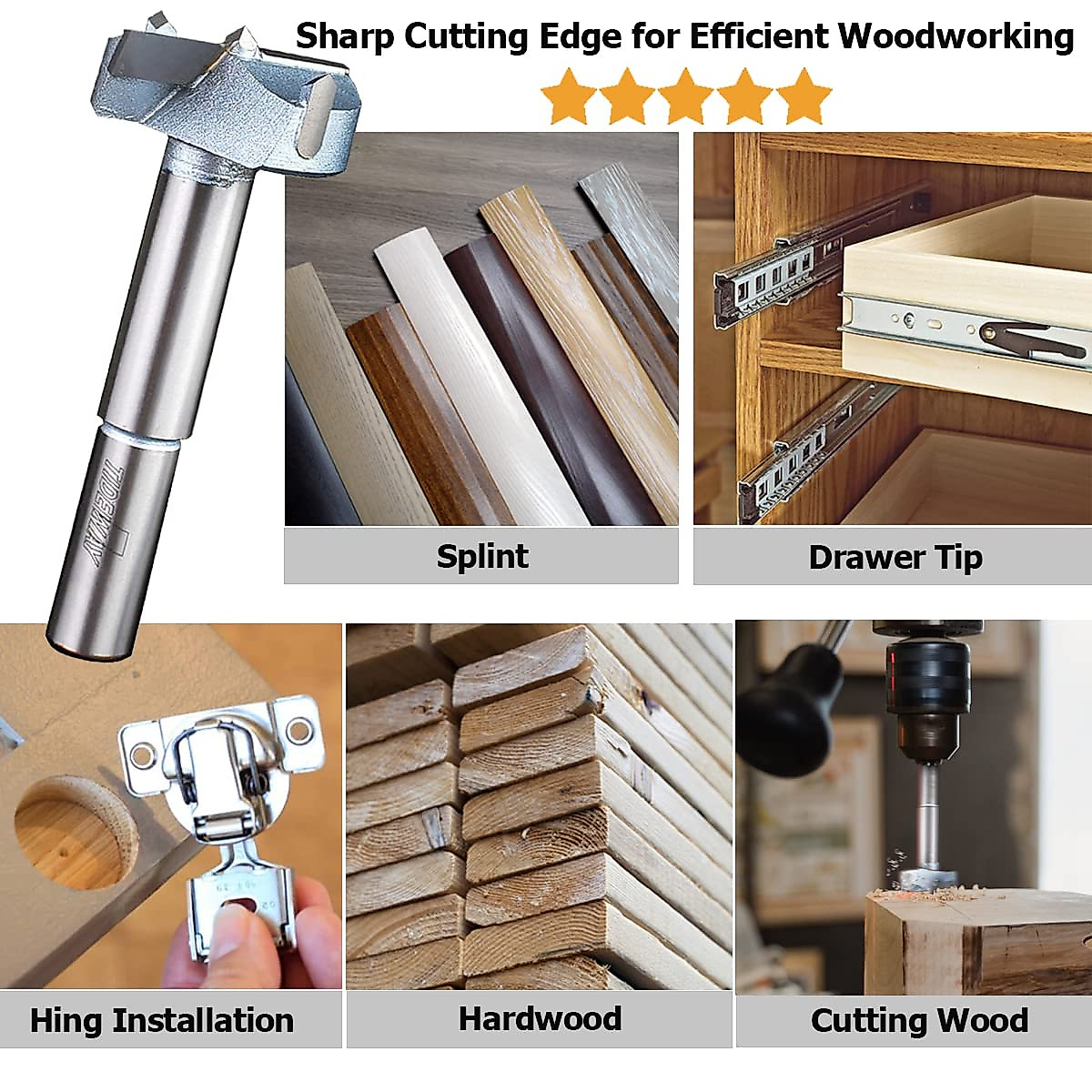 Sharp Cutting Edge for Efficient Woodworking

TIDEWAY

Splint

Drawer Tip

Hing Installation

Hardwood

Cutting Wood