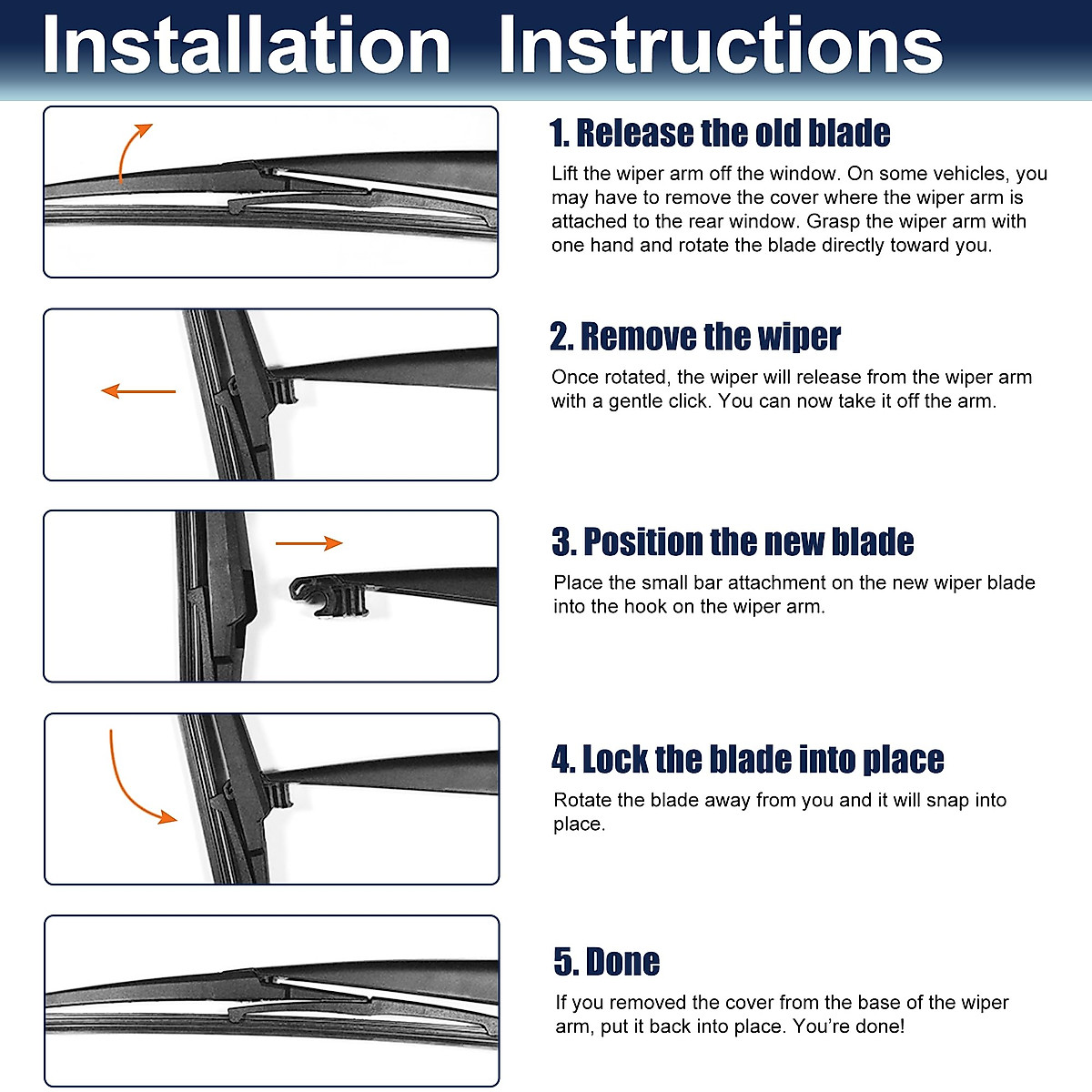 Installation Instructions

1. Release the old blade

Lift the wiper arm off the window. On some vehicles, you may have to remove the cover where the wiper arm is attached to the rear window. Grasp the wiper arm with one hand and rotate the blade directly toward you.

2. Remove the wiper

Once rotated, the wiper will release from the wiper arm with a gentle click. You can now take it off the arm.

3. Position the new blade

Place the small bar attachment on the new wiper blade into the hook on the wiper arm.

4. Lock the blade into place

Rotate the blade away from you and it will snap into place.

5. Done

If you removed the cover from the base of the wiper arm, put it back into place. You're done!