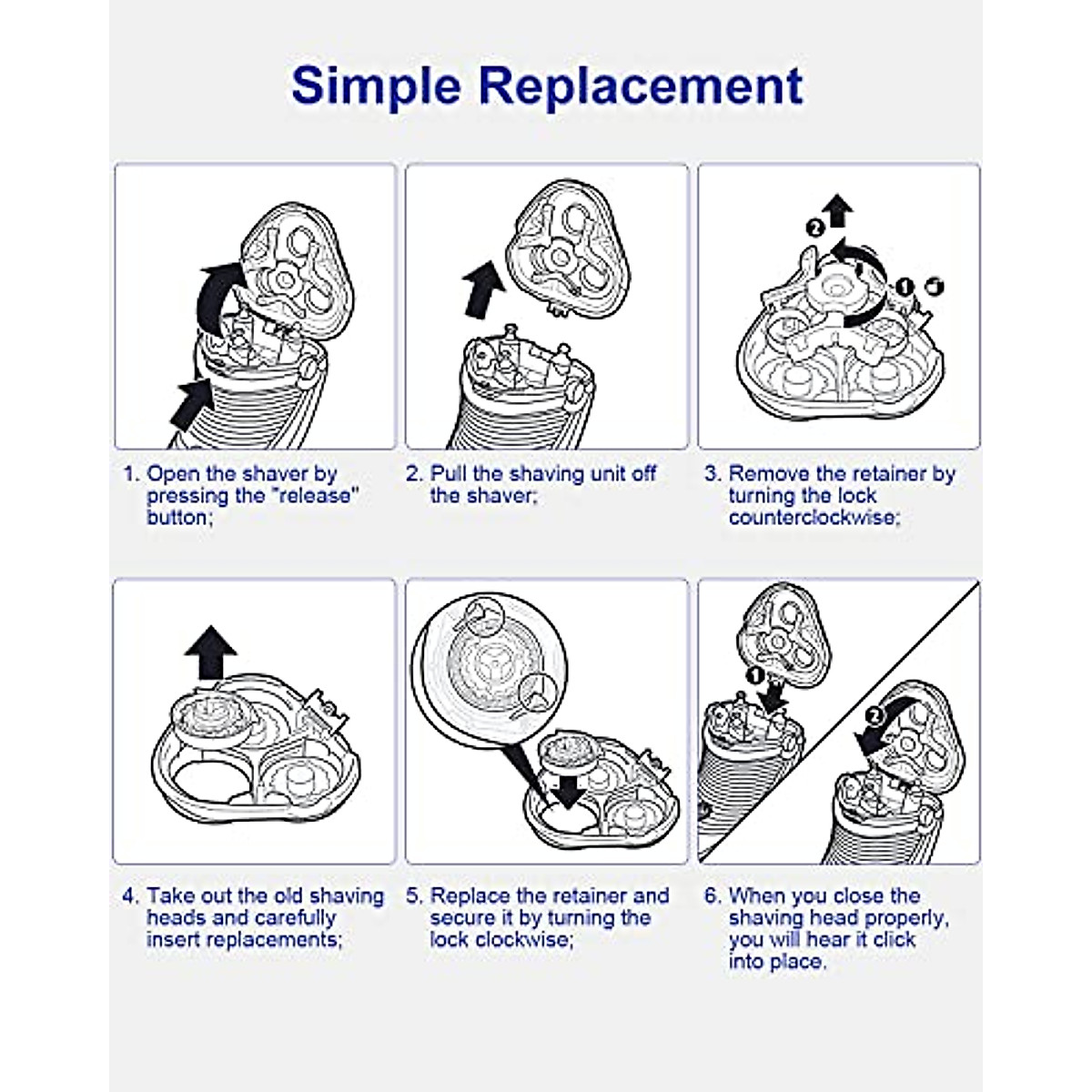 Simple Replacement

2

1

1. Open the shaver by pressing the "release" button;

2. Pull the shaving unit off the shaver;

3. Remove the retainer by turning the lock counterclockwise;

1

2

4. Take out the old shaving heads and carefully insert replacements;

5. Replace the retainer and secure it by turning the lock clockwise;

6. When you close the shaving head properly, you will hear it click into place.