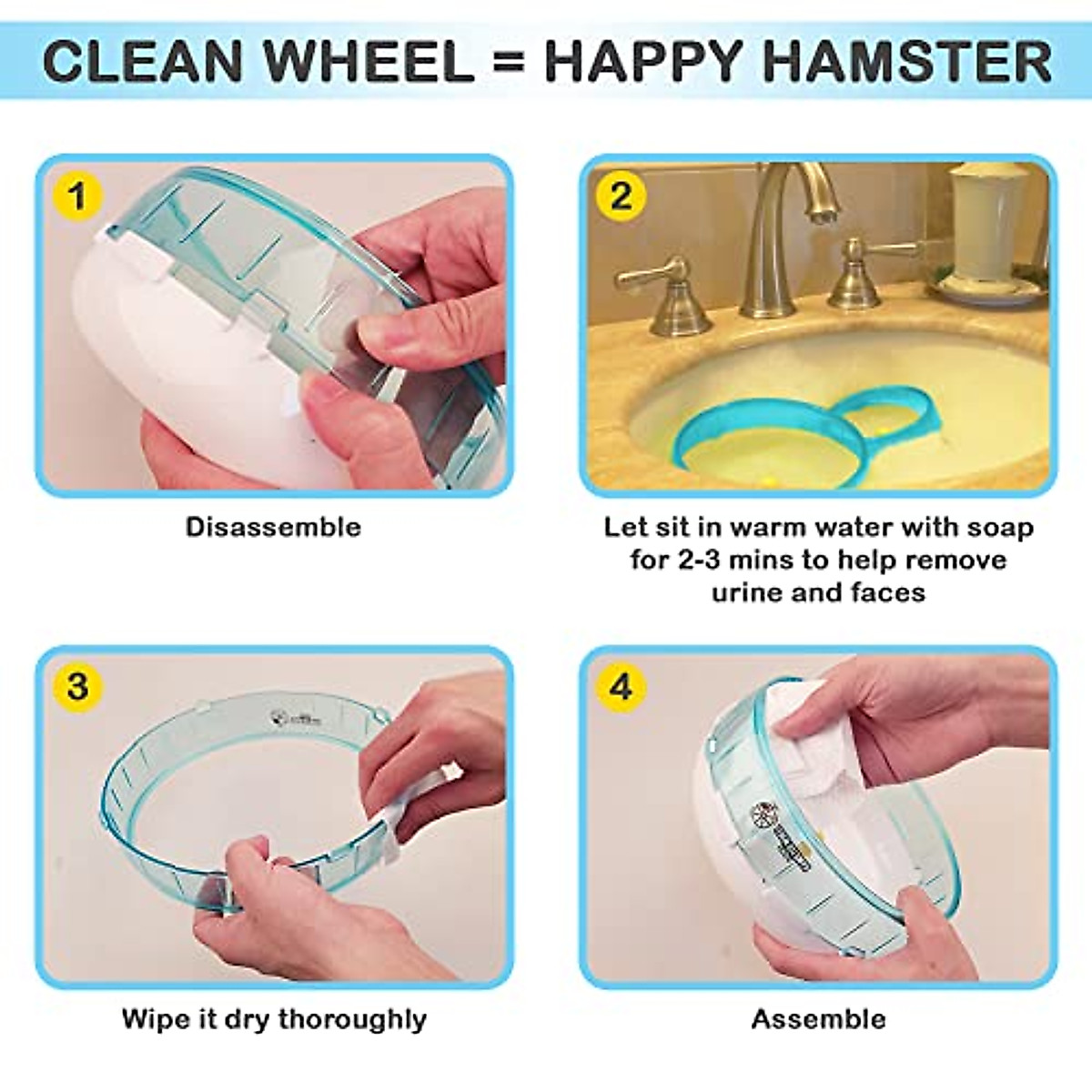 CLEAN WHEEL = HAPPY HAMSTER

1

Disassemble

2

Let sit in warm water with soap for 2-3 mins to help remove urine and faces

3

Wipe it dry thoroughly

4

Assemble