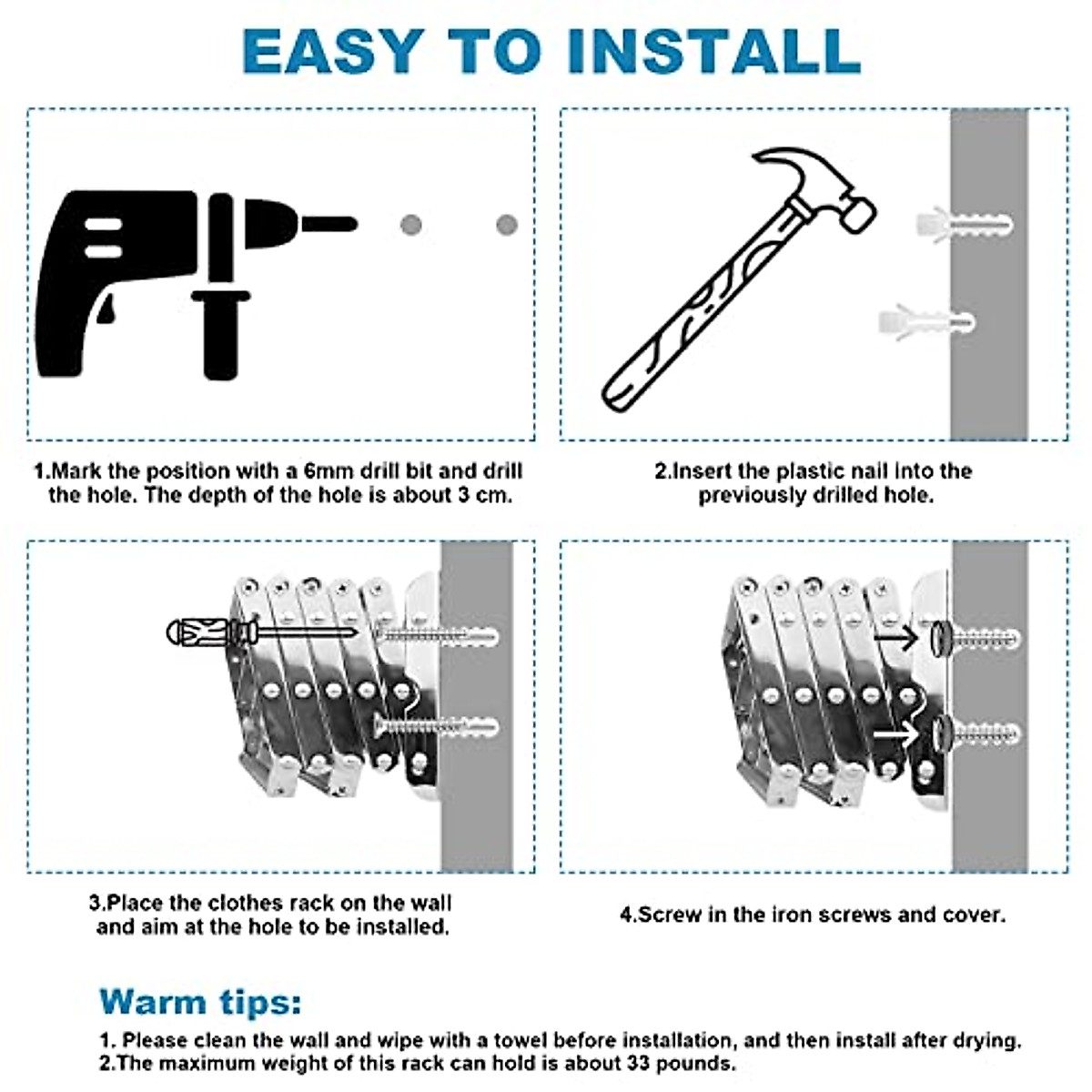 EASY TO INSTALL

1.Mark the position with a 6mm drill bit and drill the hole. The depth of the hole is about 3 cm.

2.Insert the plastic nail into the previously drilled hole.

3.Place the clothes rack on the wall and aim at the hole to be installed.

4.Screw in the iron screws and cover.

Warm tips:

1. Please clean the wall and wipe with a towel before installation, and then install after drying.
2.The maximum weight of this rack can hold is about 33 pounds.