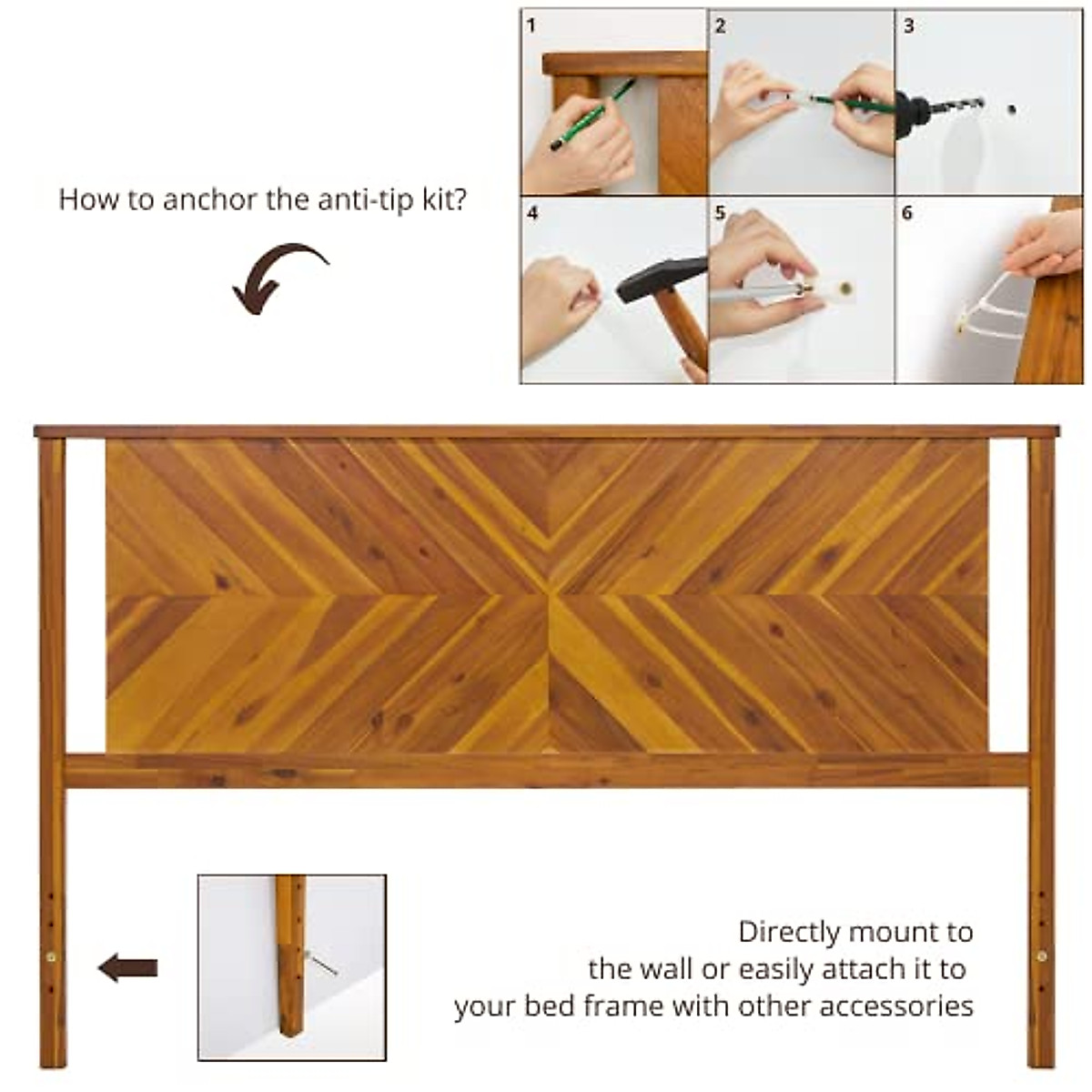 How to anchor the anti-tip kit?

1 2 3
4 5 6

Directly mount to the wall or easily attach it to your bed frame with other accessories