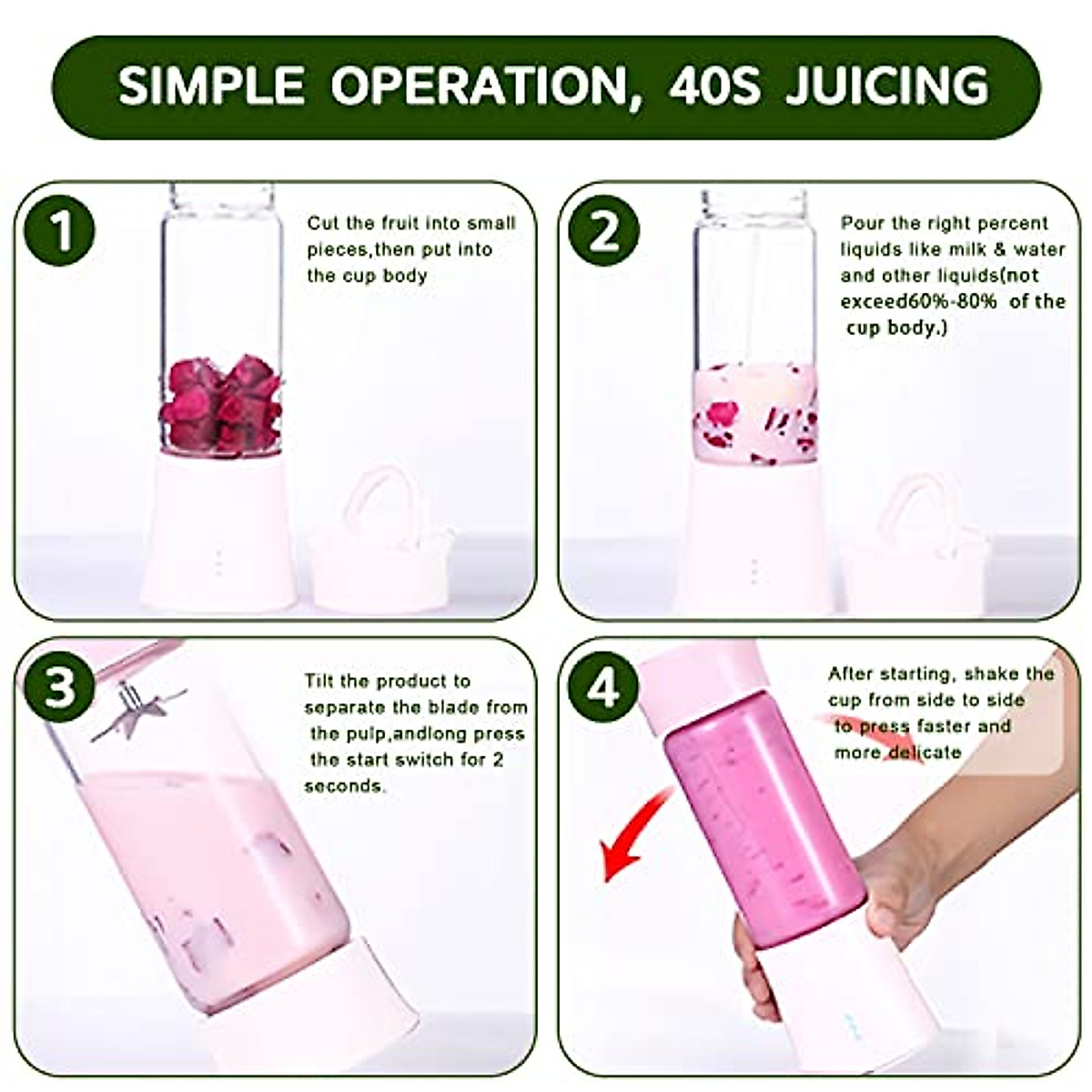 SIMPLE OPERATION, 40S JUICING

1

Cut the fruit into small pieces,then put into the cup body

2

Pour the right percent liquids like milk & water and other liquids(not exceed60%-80% of the cup body.)

3

Tilt the product to separate the blade from the pulp,andlong press the start switch for 2 seconds.

4

After starting, shake the cup from side to side to press faster and more delicate