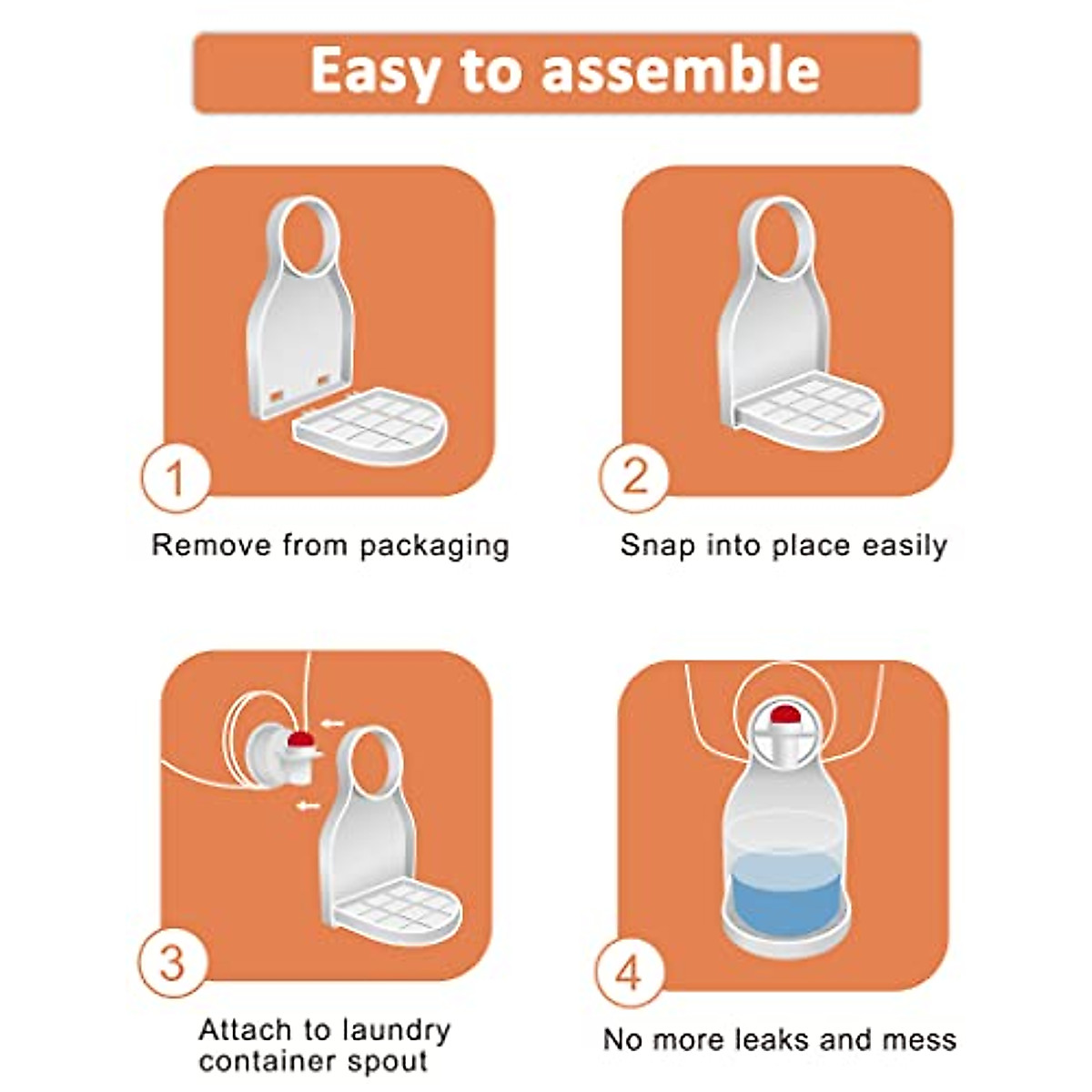 Easy to assemble

1

Remove from packaging

2

Snap into place easily

3

Attach to laundry container spout

4

No more leaks and mess