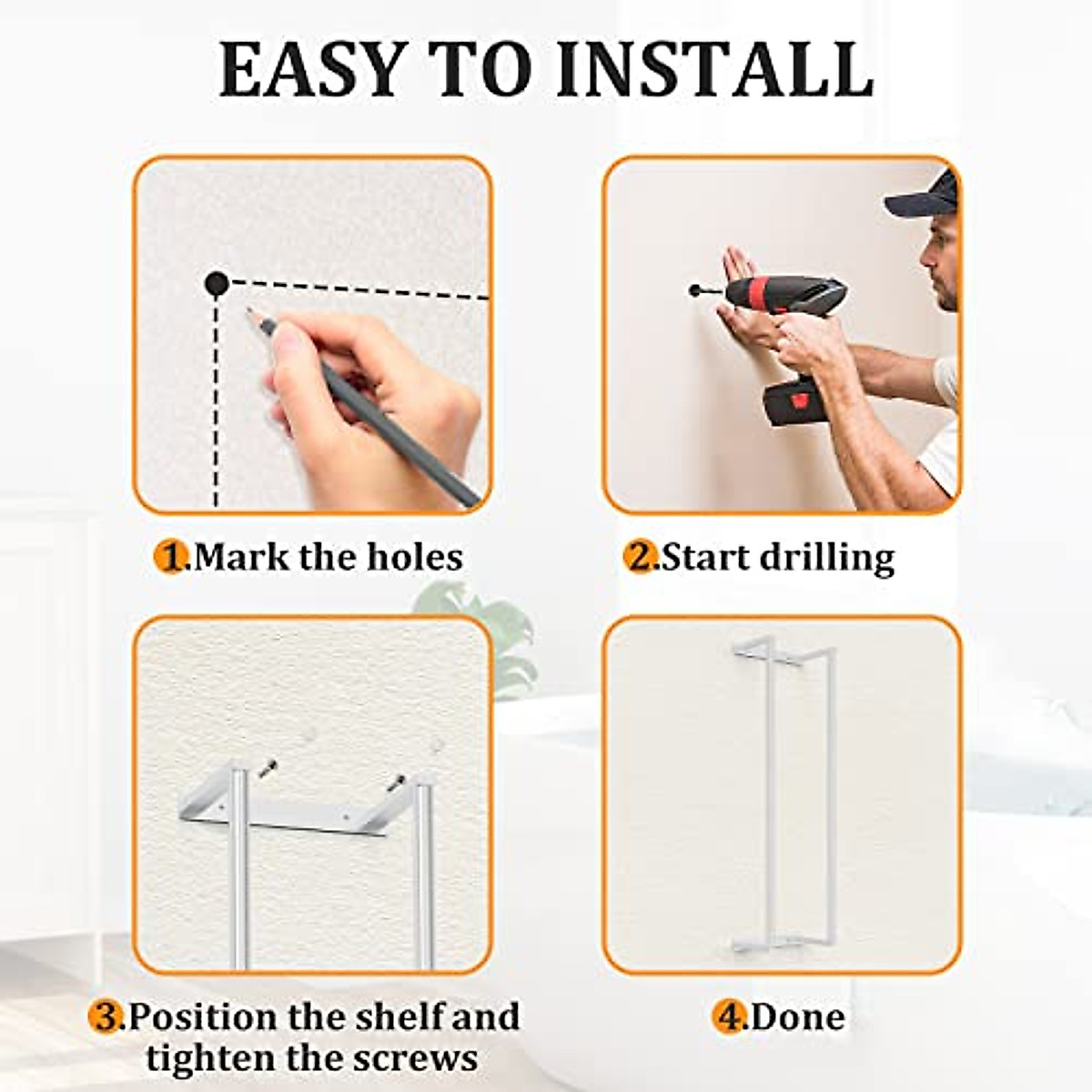 EASY TO INSTALL

1.Mark the holes

2.Start drilling

3.Position the shelf and tighten the screws

4.Done